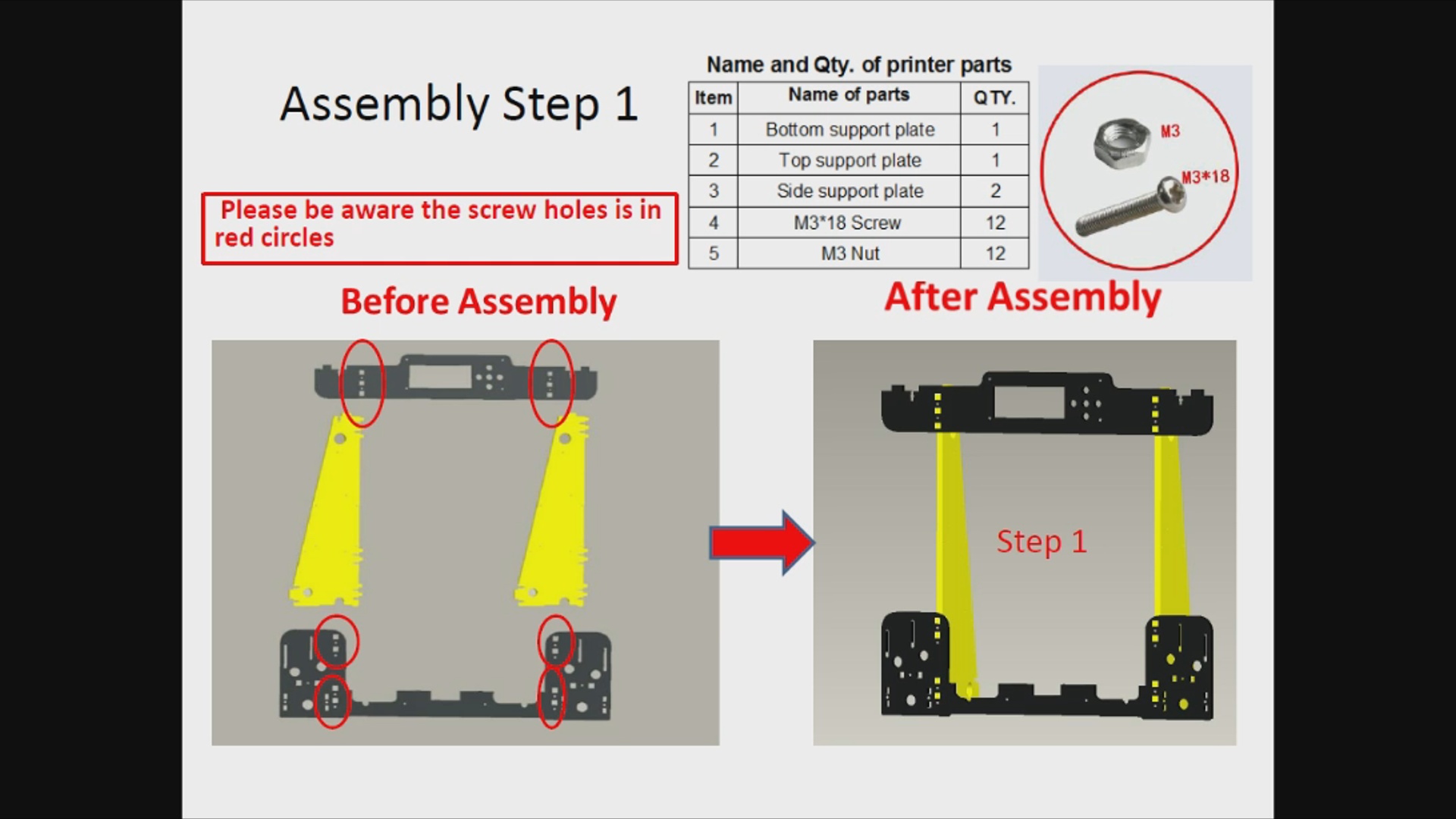 Assembly Step 1

Name and Qty. of printer parts

| Item | Name of parts | QTY. |
|---|---|---|
| 1 | Bottom support plate | 1 |
| 2 | Top support plate | 1 |
| 3 | Side support plate | 2 |
| 4 | M3*18 Screw | 12 |
| 5 | M3 Nut | 12 |

M3

M3*18

Please be aware the screw holes is in red circles

Before Assembly

After Assembly

Step 1