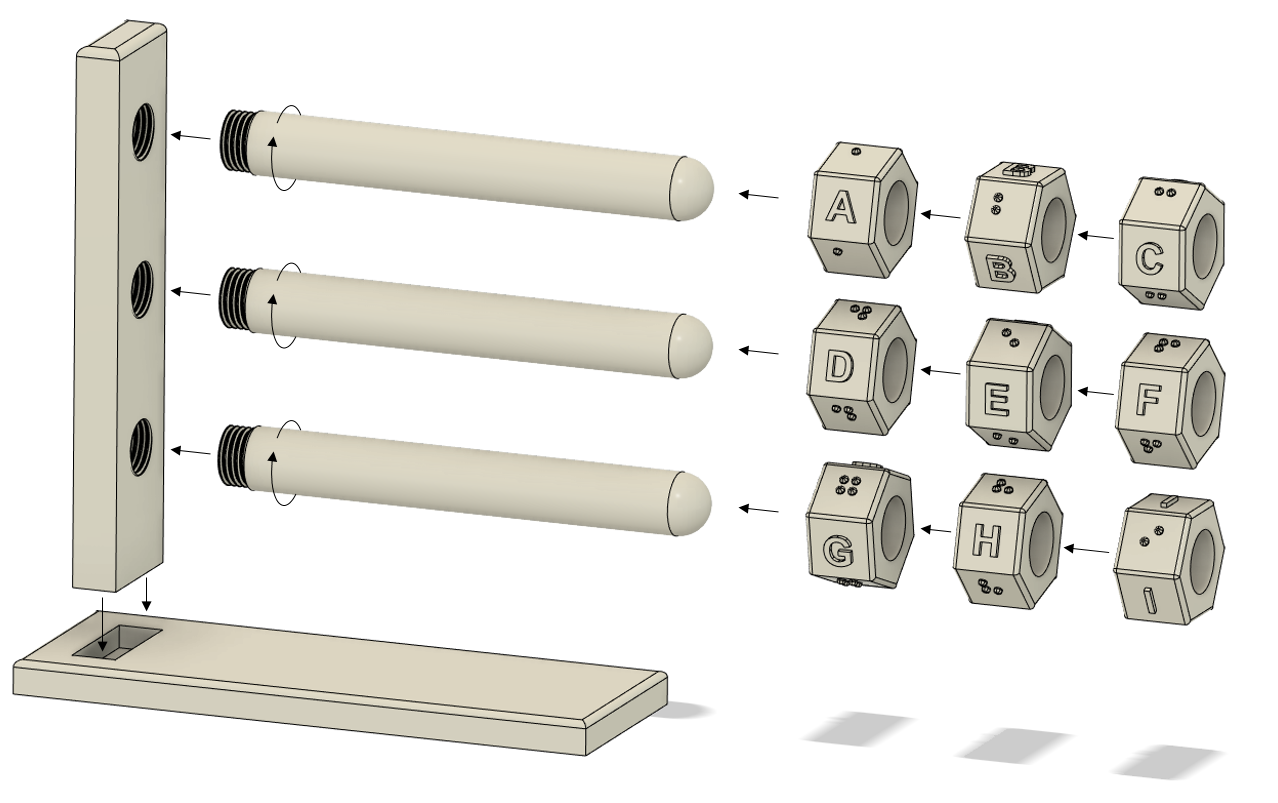 A
B
C
D
E
F
G
H
I