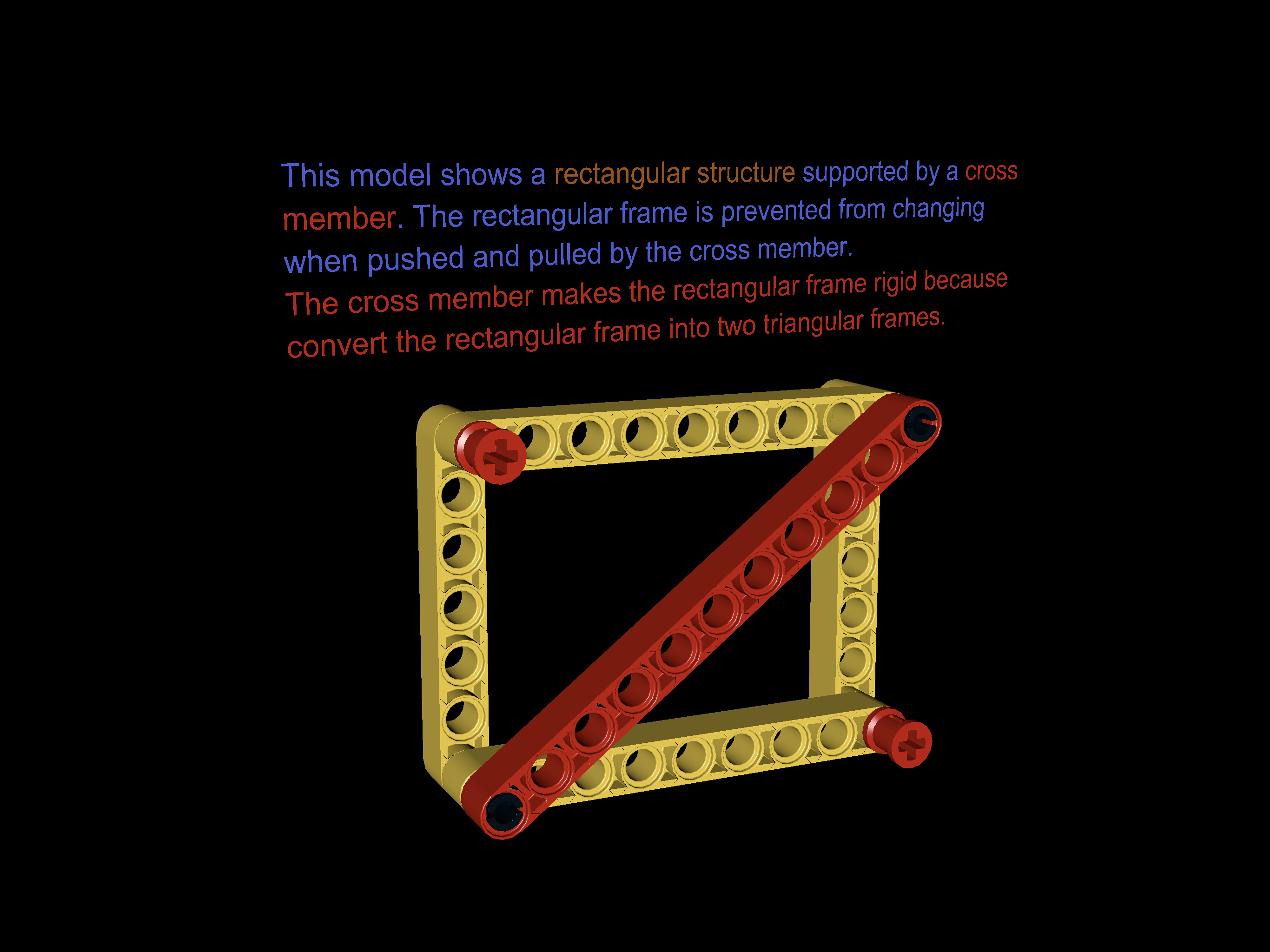 This model shows a rectangular structure supported by a cross member. The rectangular frame is prevented from changing when pushed and pulled by the cross member.
The cross member makes the rectangular frame rigid because convert the rectangular frame into two triangular frames.