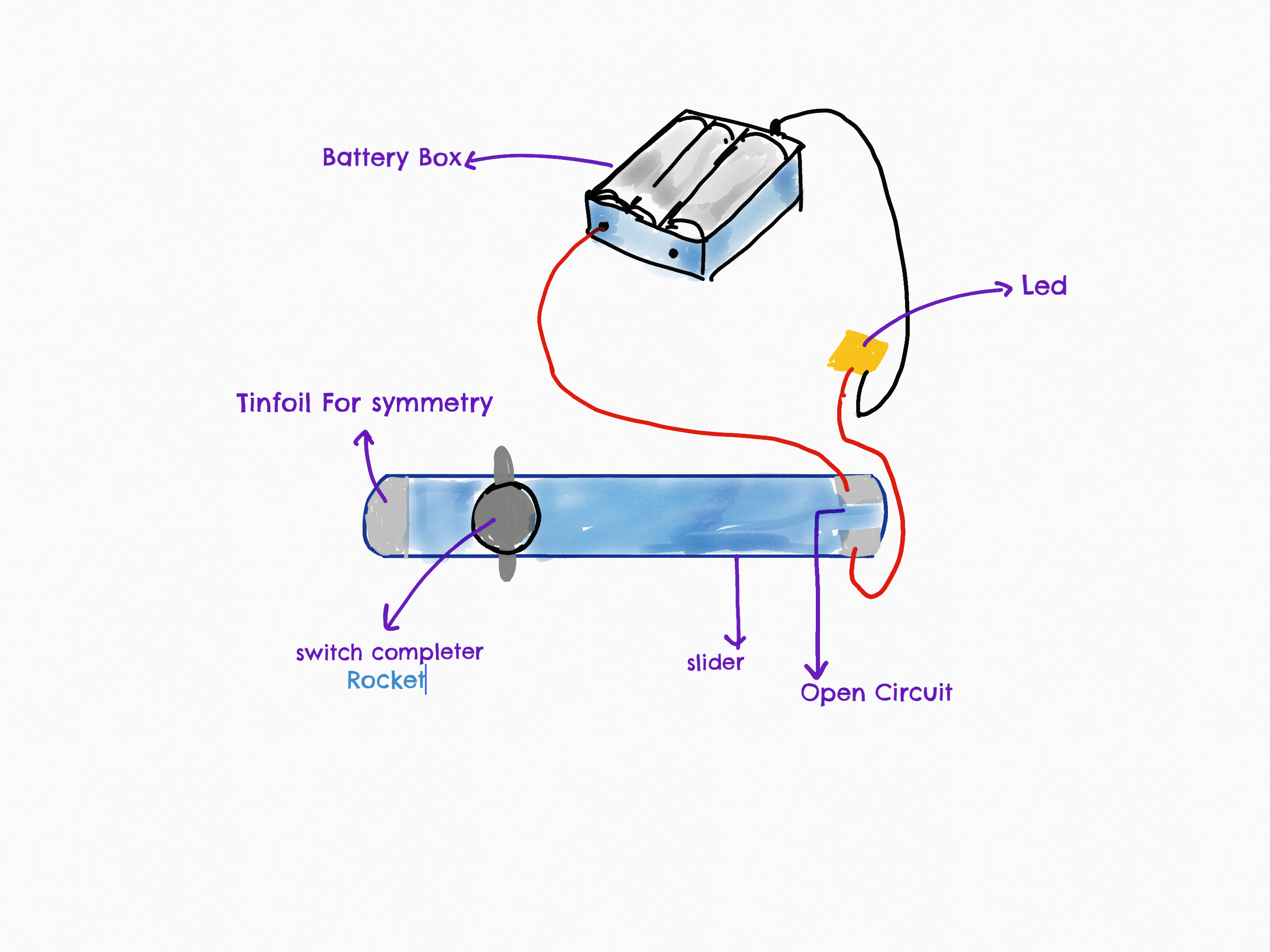 Battery Box

Led

Tinfoil For symmetry

switch completer
Rocket

slider

Open Circuit