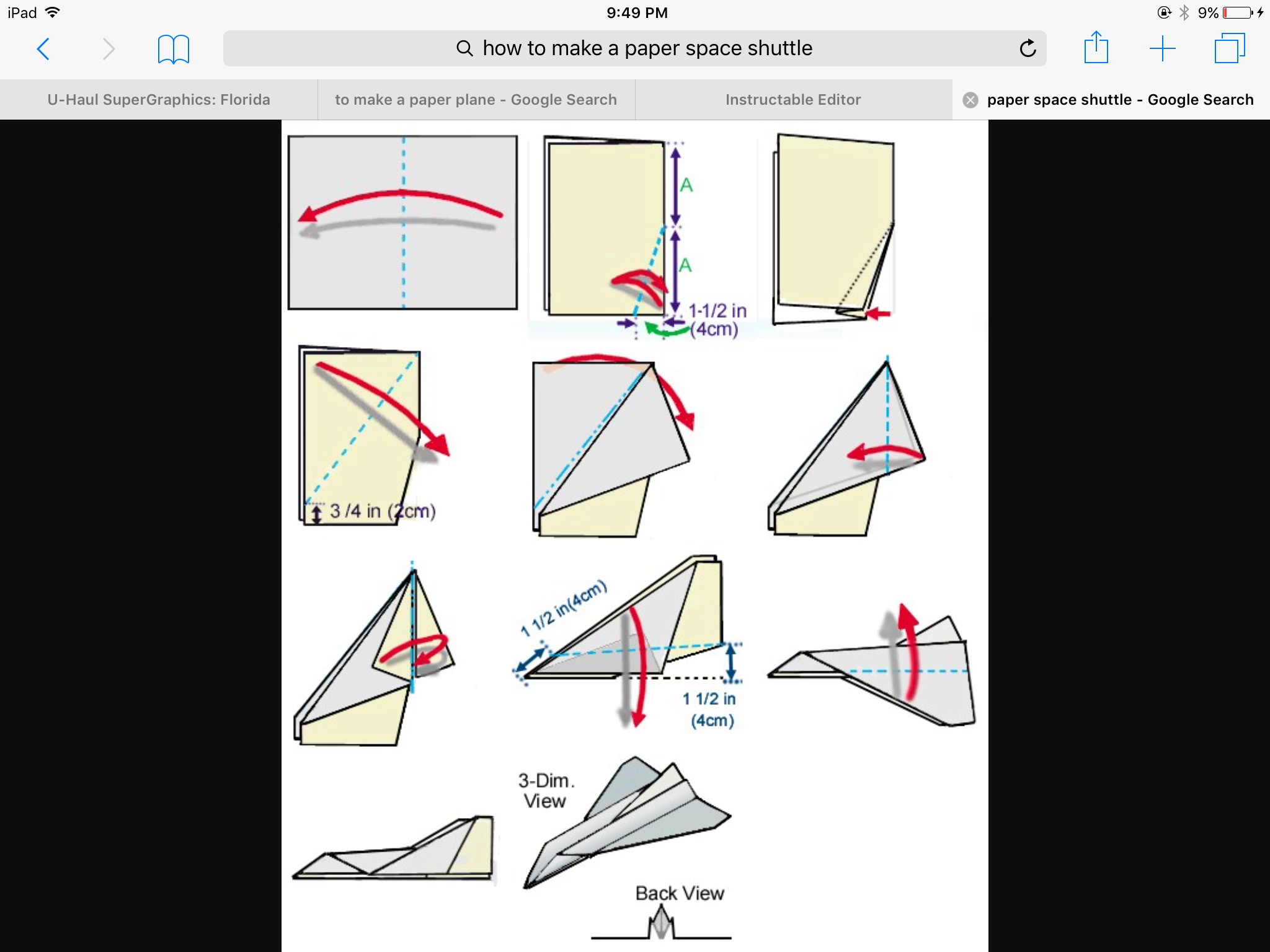 iPad

9:49 PM

9%

how to make a paper space shuttle

U-Haul SuperGraphics: Florida

to make a paper plane - Google Search

Instructable Editor

paper space shuttle - Google Search

A

A

1-1/2 in (4cm)

3 /4 in (2cm)

1 1/2 in(4cm)

1 1/2 in (4cm)

3-Dim. View

Back View