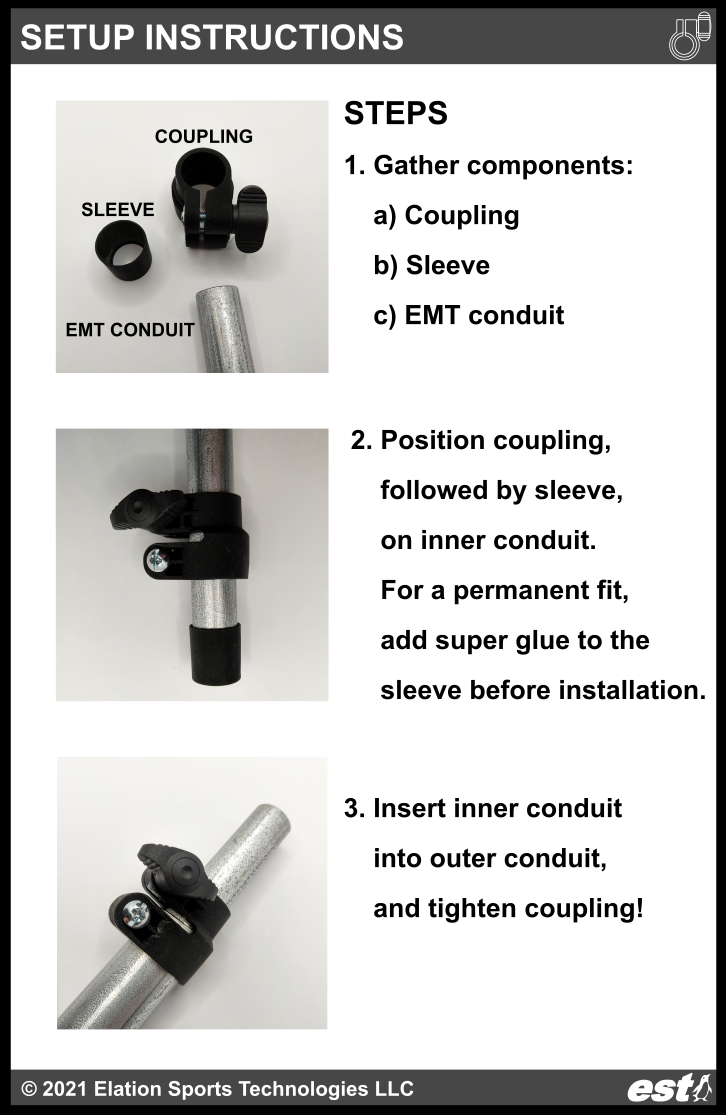 SETUP INSTRUCTIONS

COUPLING
SLEEVE
EMT CONDUIT

STEPS

1. Gather components:
a) Coupling
b) Sleeve
c) EMT conduit

2. Position coupling, followed by sleeve, on inner conduit. For a permanent fit, add super glue to the sleeve before installation.

3. Insert inner conduit into outer conduit, and tighten coupling!

© 2021 Elation Sports Technologies LLC

est