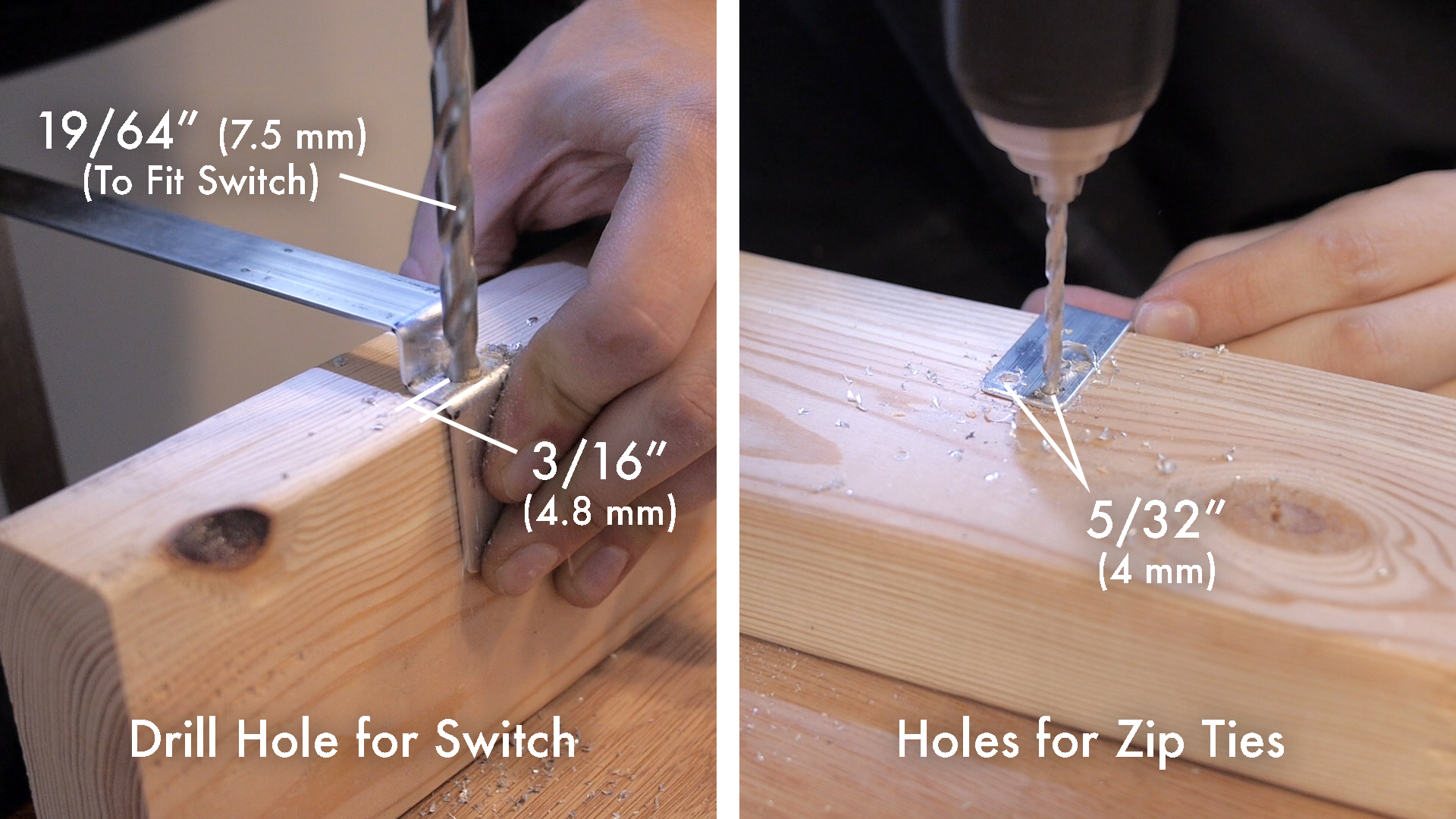 19/64″ (7.5 mm)
(To Fit Switch)

3/16″
(4.8 mm)

Drill Hole for Switch

5/32″
(4 mm)

Holes for Zip Ties