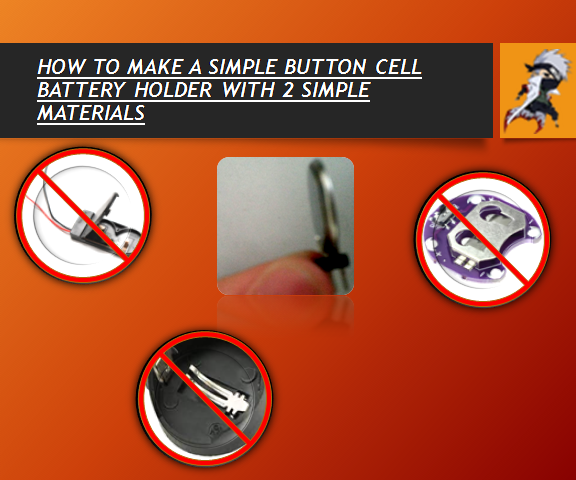 HOW TO MAKE A SIMPLE BUTTON CELL BATTERY HOLDER WITH 2 SIMPLE MATERIALS