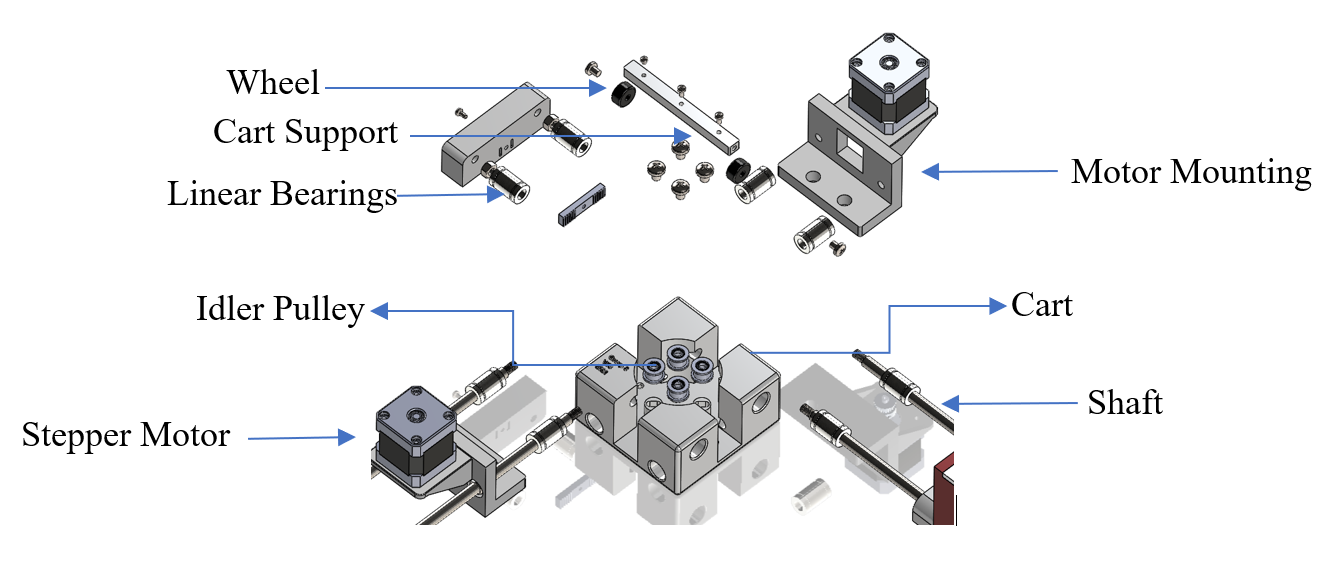 Wheel

Cart Support

Linear Bearings

Motor Mounting

Idler Pulley

Cart

Shaft

Stepper Motor