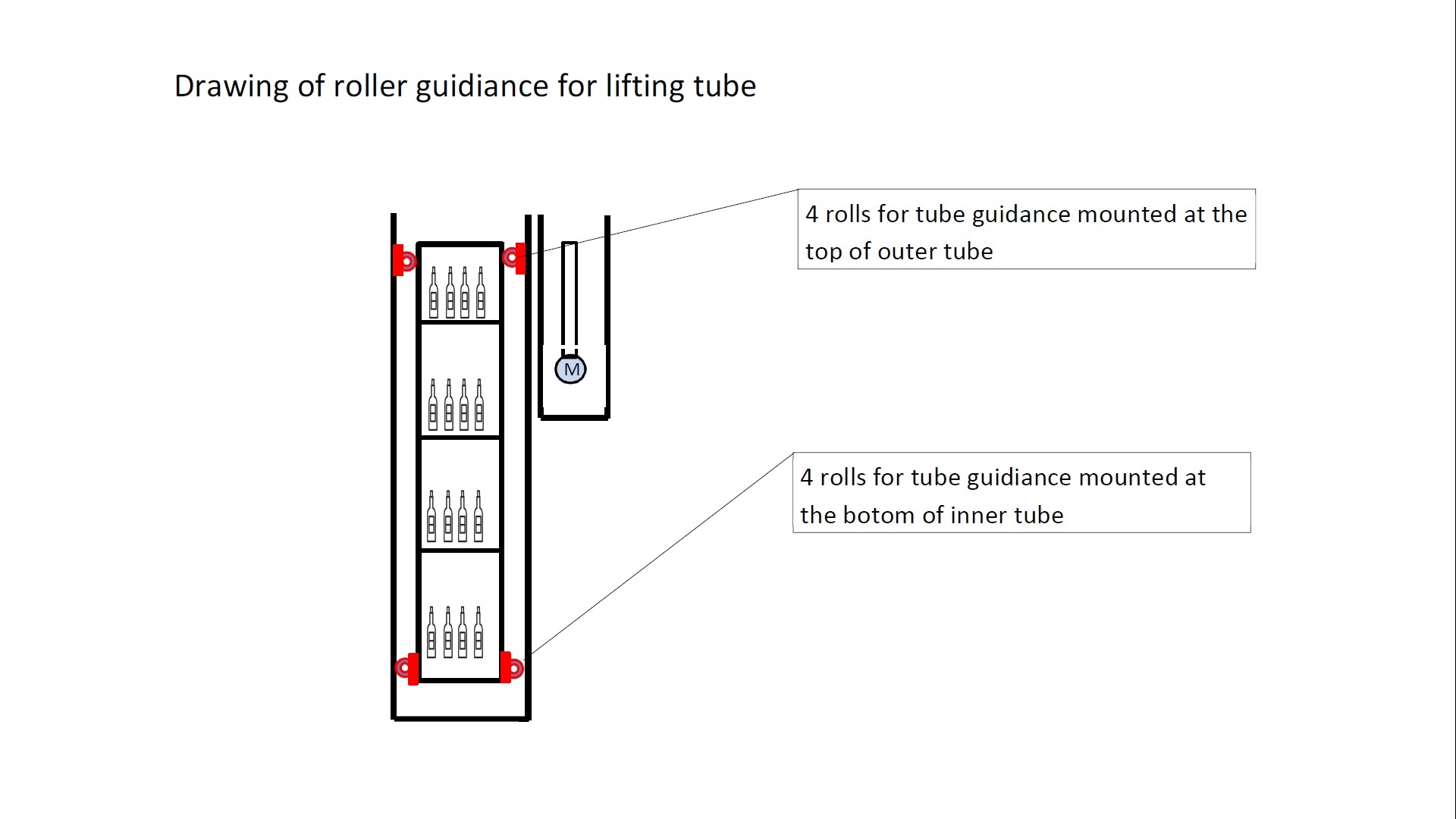 Drawing of roller guidiance for lifting tube

4 rolls for tube guidance mounted at the top of outer tube

M

4 rolls for tube guidiance mounted at the botom of inner tube