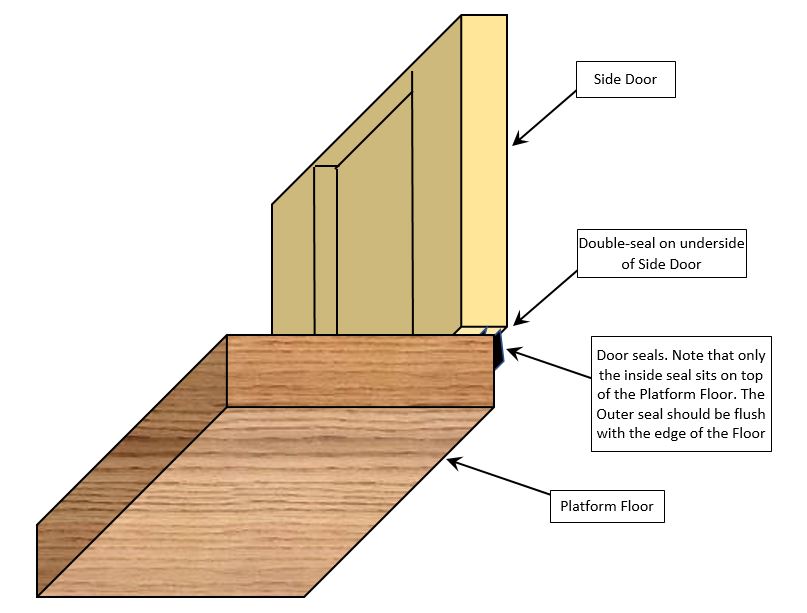 Side Door

Double-seal on underside of Side Door

Door seals. Note that only the inside seal sits on top of the Platform Floor. The Outer seal should be flush with the edge of the Floor

Platform Floor