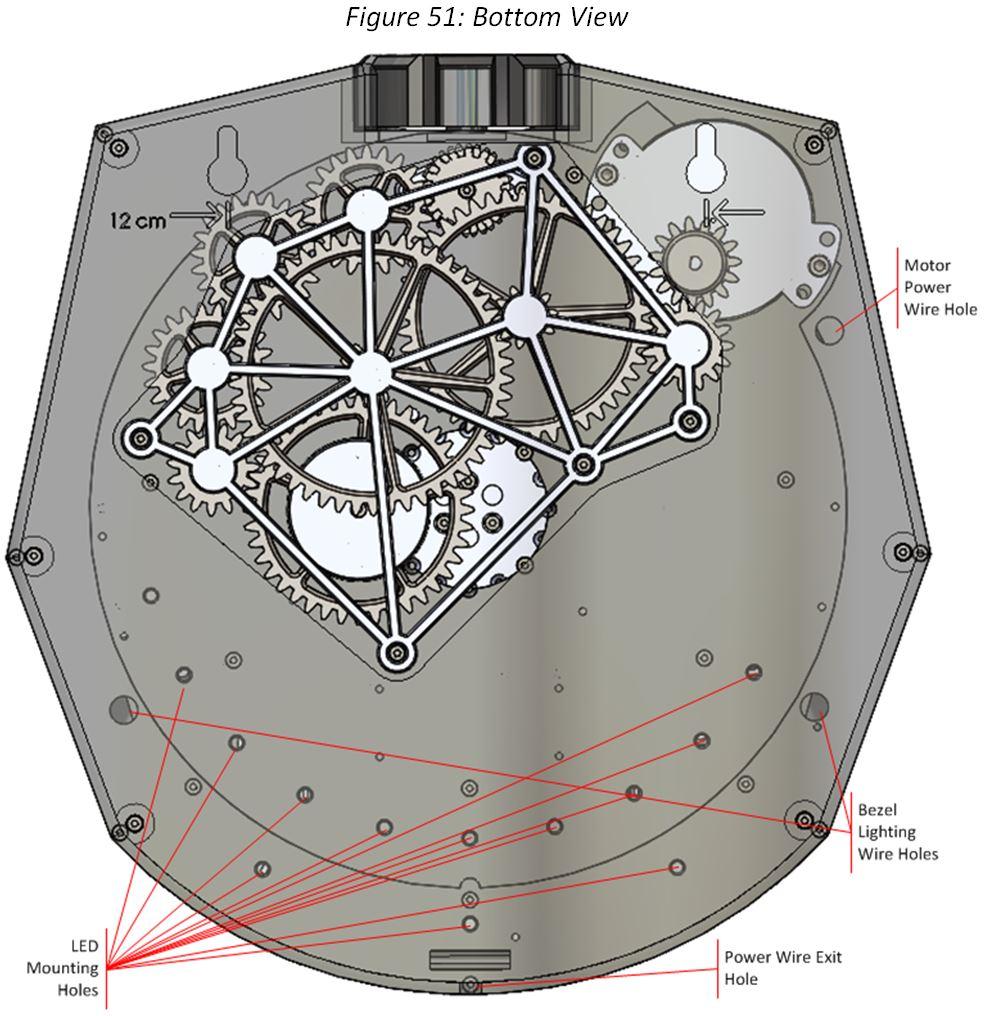 Figure 51: Bottom View

12 cm

Motor Power Wire Hole

Bezel Lighting Wire Holes

LED Mounting Holes

Power Wire Exit Hole