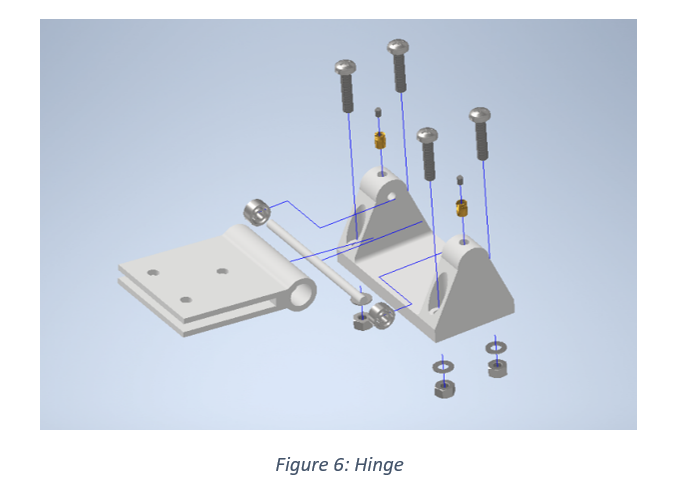 Figure 6: Hinge