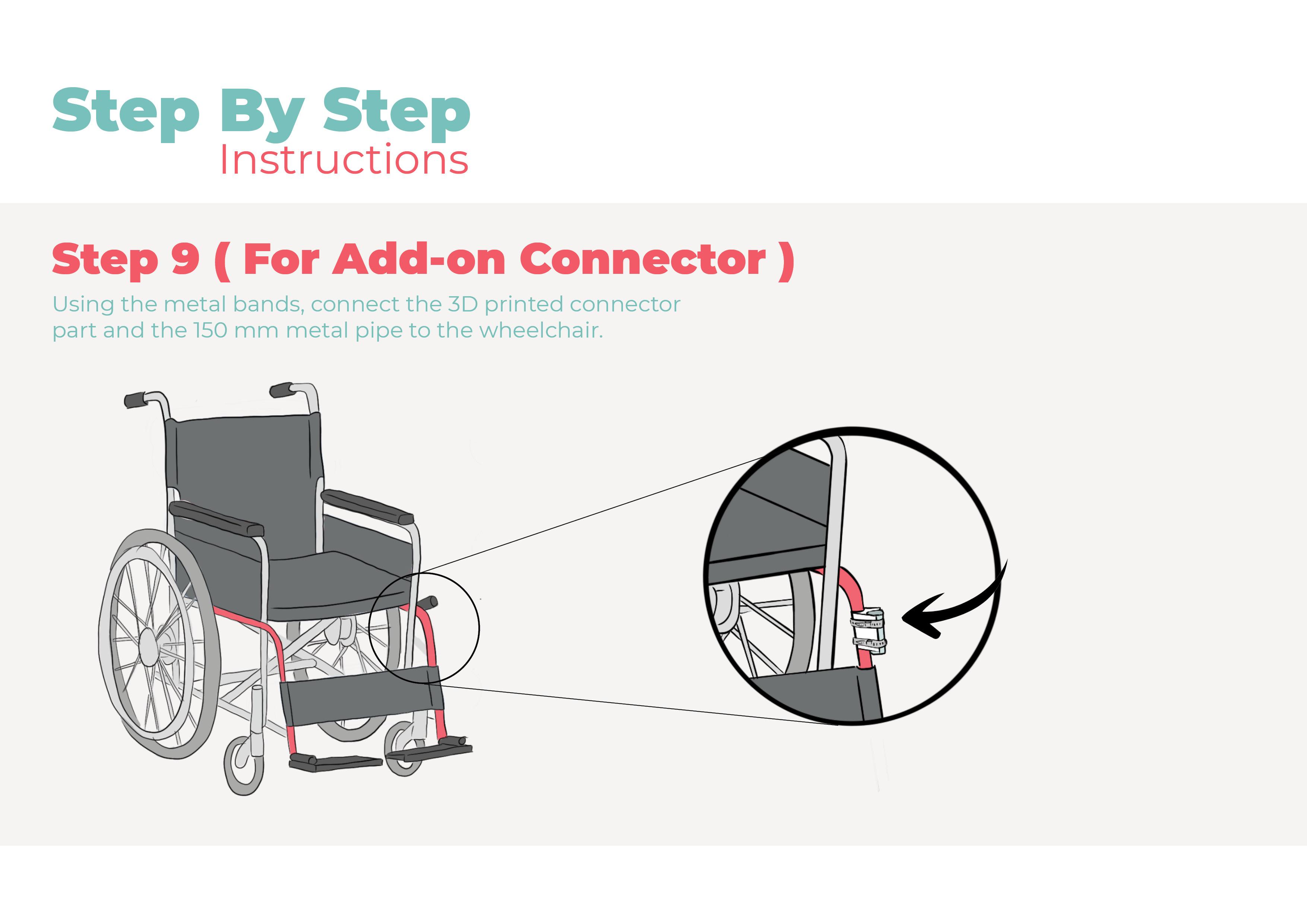 Step By Step
Instructions

Step 9 ( For Add-on Connector )

Using the metal bands, connect the 3D printed connector part and the 150 mm metal pipe to the wheelchair.