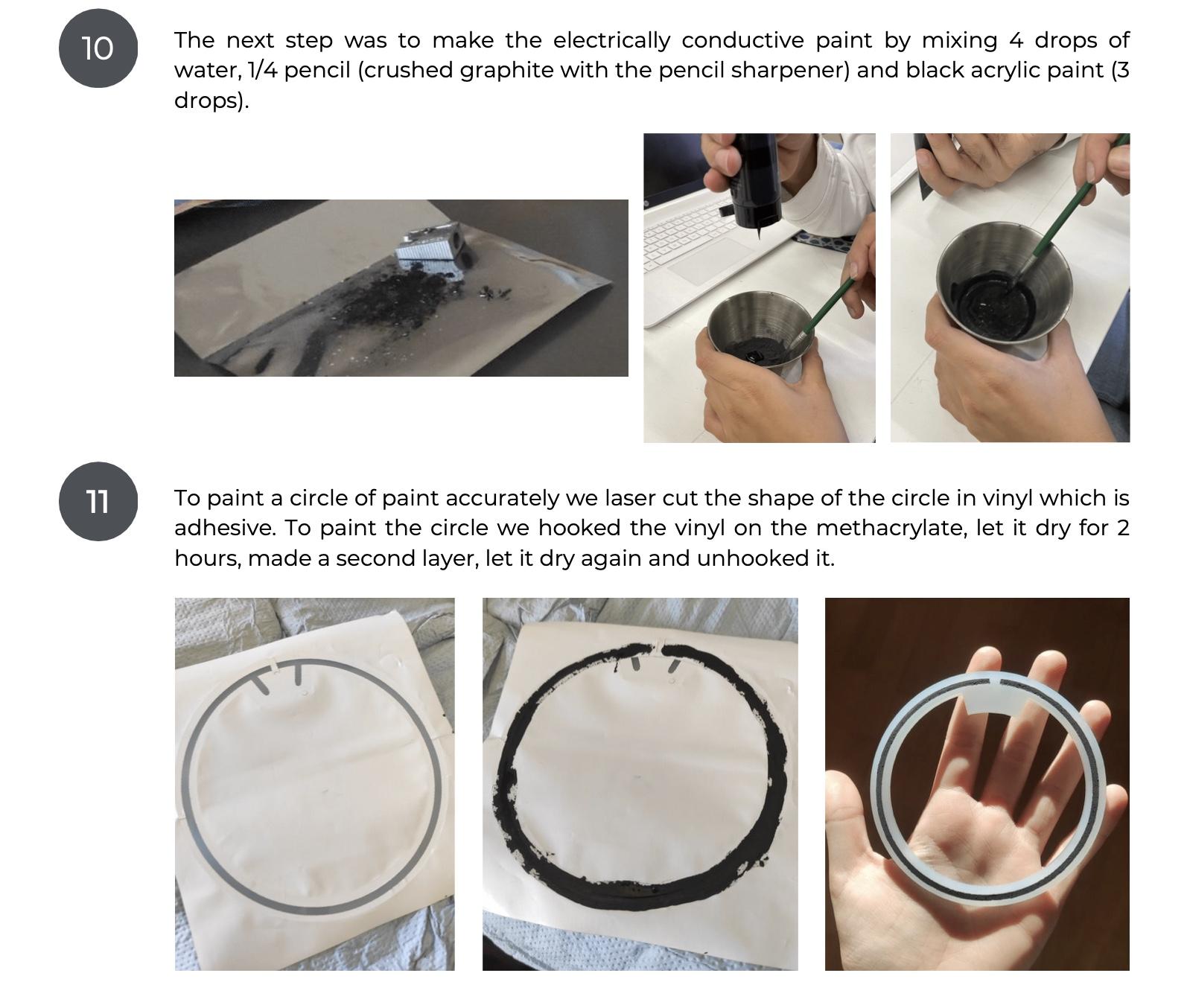 10

The next step was to make the electrically conductive paint by mixing 4 drops of water, 1/4 pencil (crushed graphite with the pencil sharpener) and black acrylic paint (3 drops).

11

To paint a circle of paint accurately we laser cut the shape of the circle in vinyl which is adhesive. To paint the circle we hooked the vinyl on the methacrylate, let it dry for 2 hours, made a second layer, let it dry again and unhooked it.