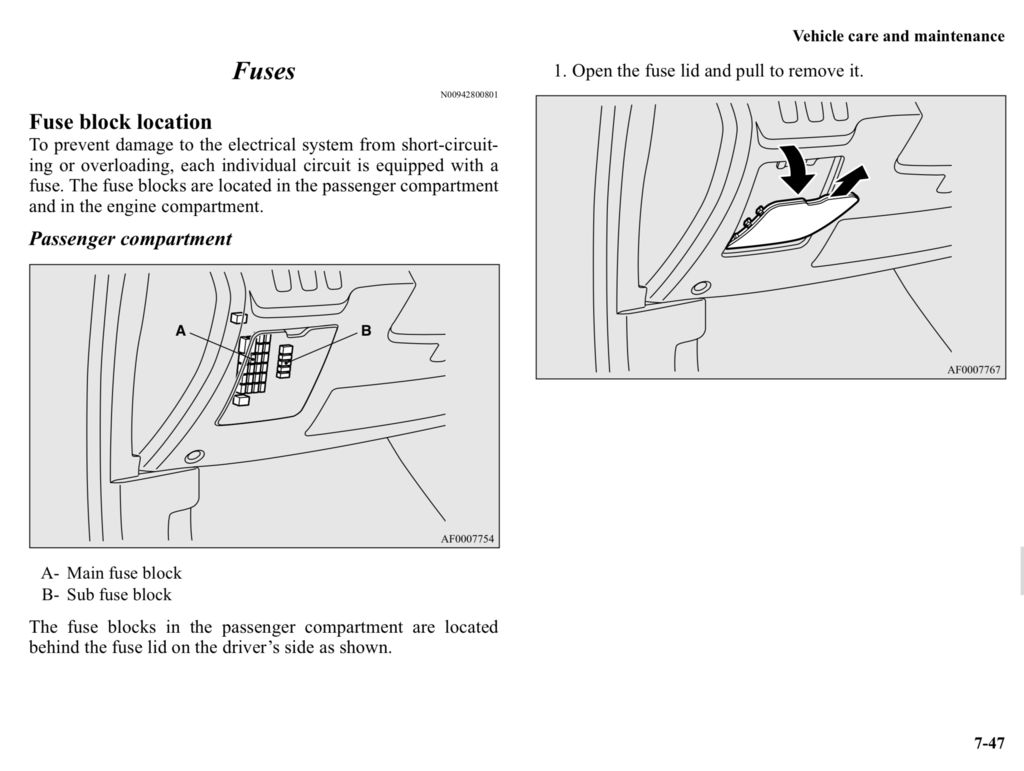 Vehicle care and maintenance

Fuses

N00942800801

Fuse block location

To prevent damage to the electrical system from short-circuiting or overloading, each individual circuit is equipped with a fuse. The fuse blocks are located in the passenger compartment and in the engine compartment.

Passenger compartment

A

B

AF0007754

A- Main fuse block
B- Sub fuse block

The fuse blocks in the passenger compartment are located behind the fuse lid on the driver's side as shown.

1. Open the fuse lid and pull to remove it.

AF0007767

7-47