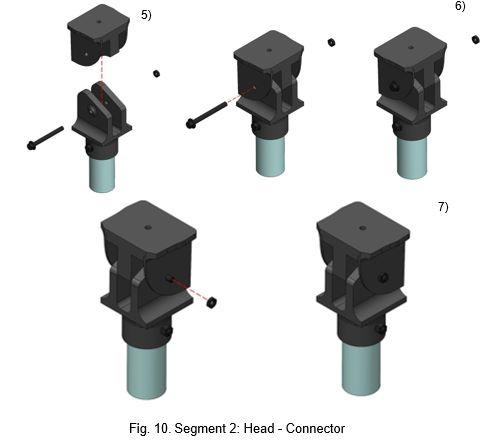 5)

6)

7)

Fig. 10. Segment 2: Head - Connector