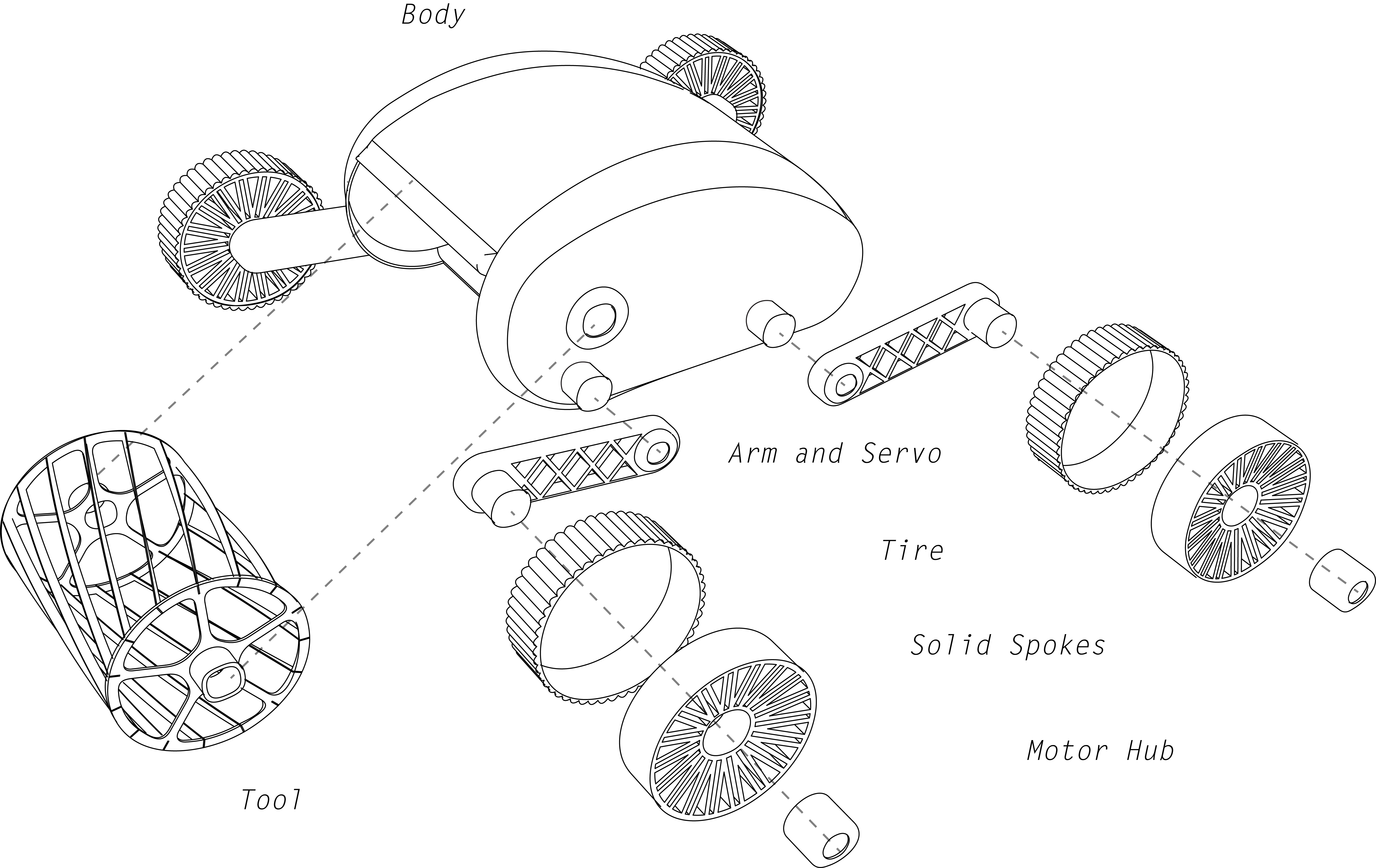 Body

Arm and Servo

Tire

Solid Spokes

Motor Hub

Tool