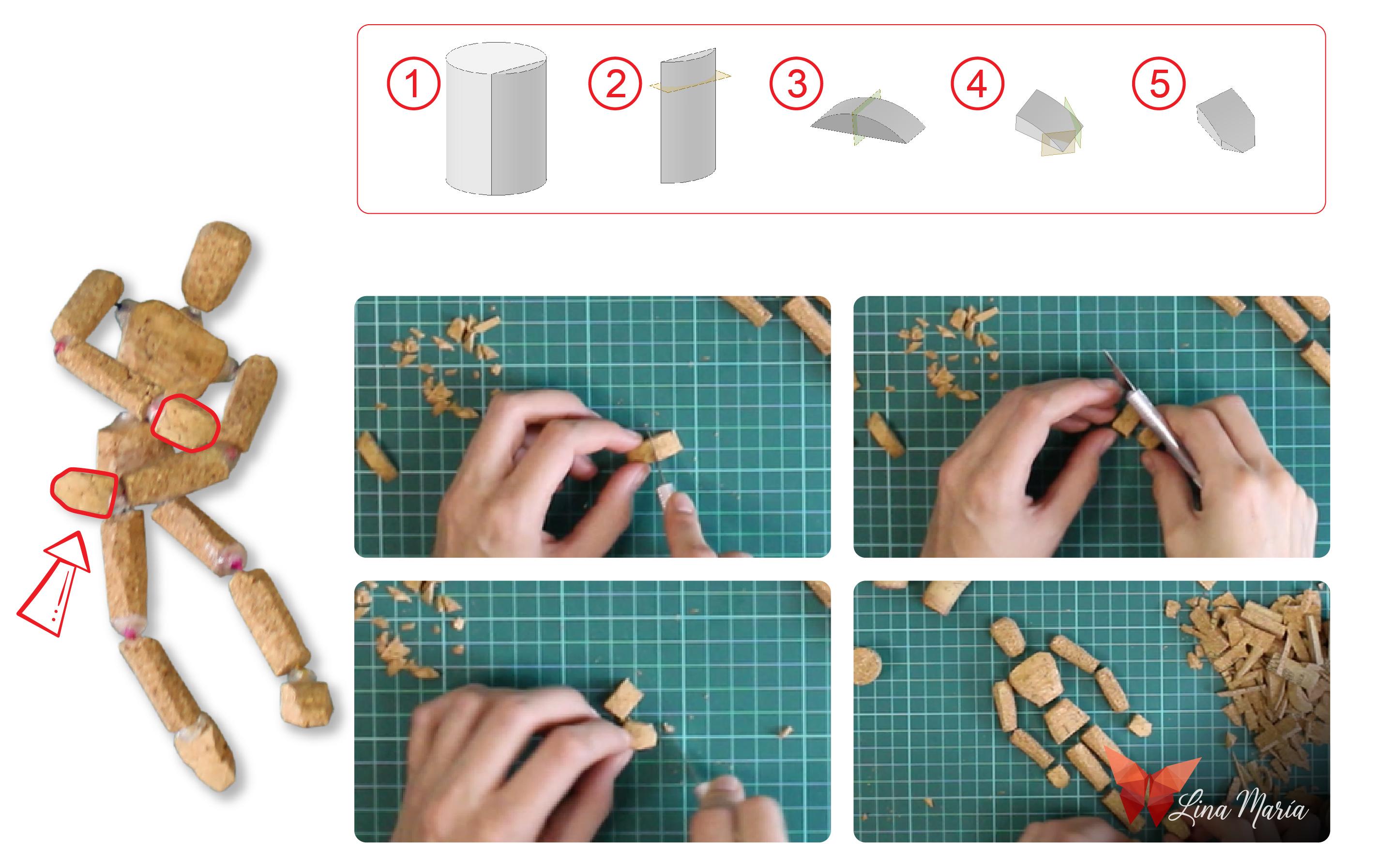 1
2
3
4
5
Lina María