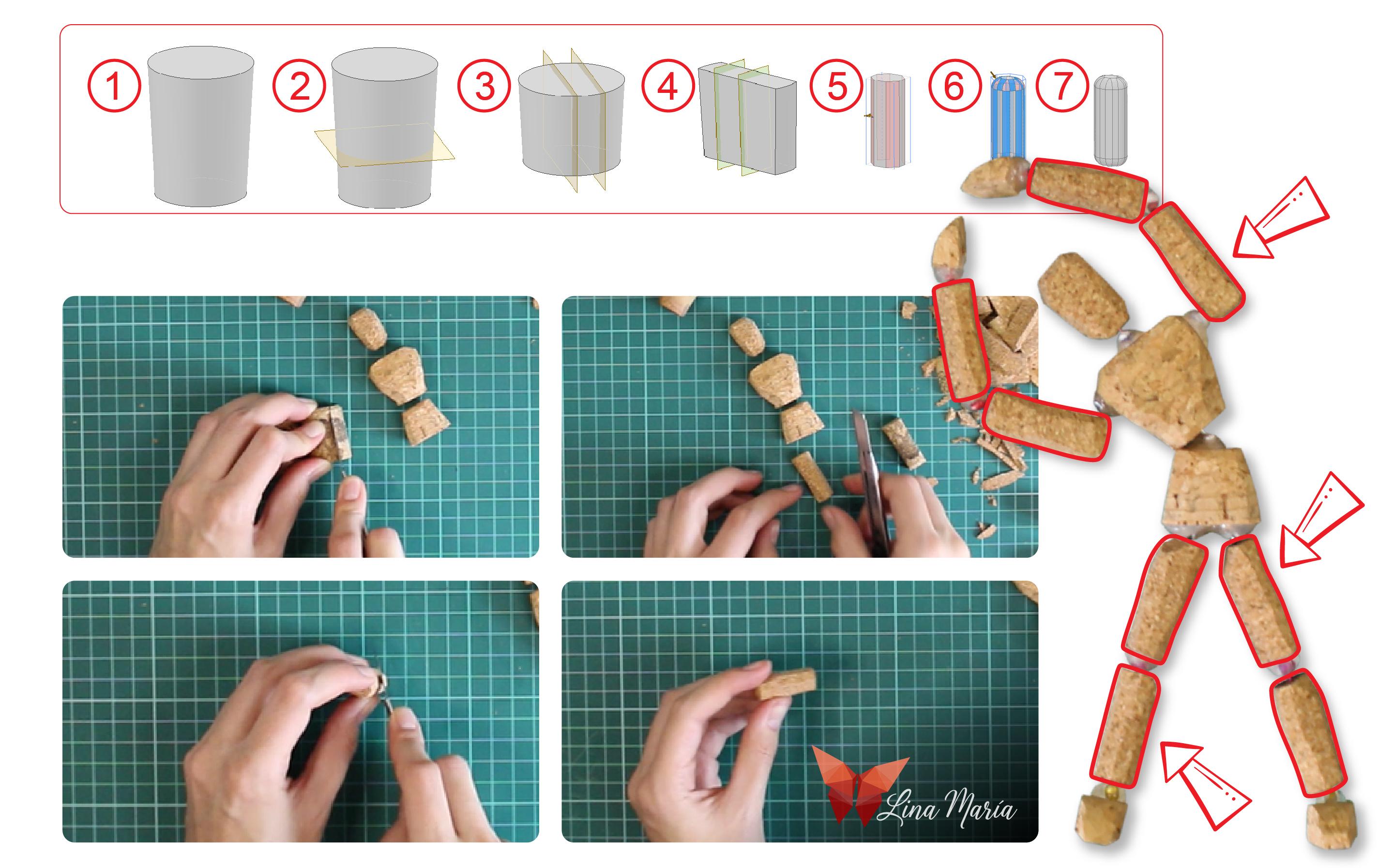 1 2 3 4 5 6 7

Lina María