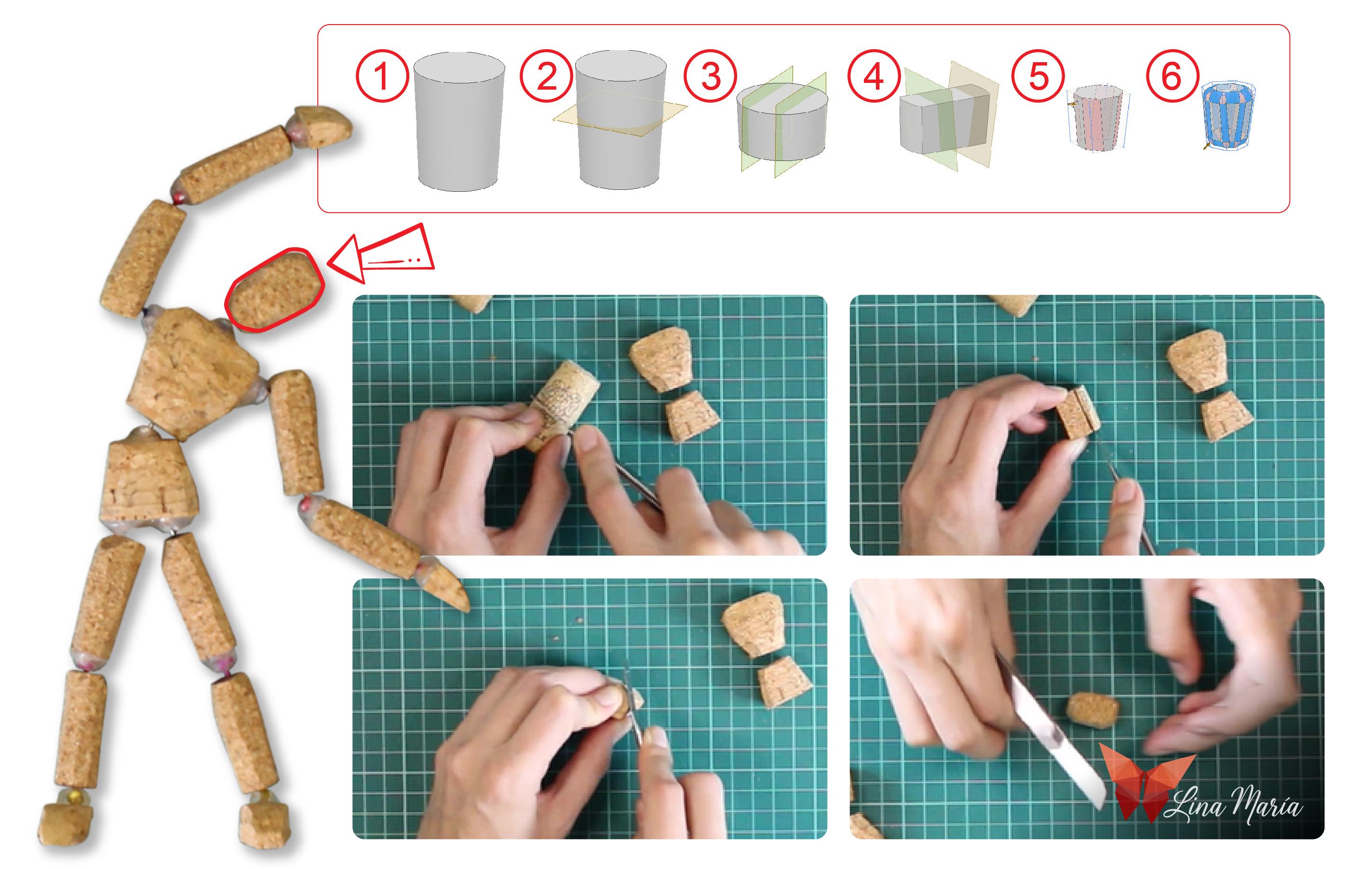 1
2
3
4
5
6
Lina María