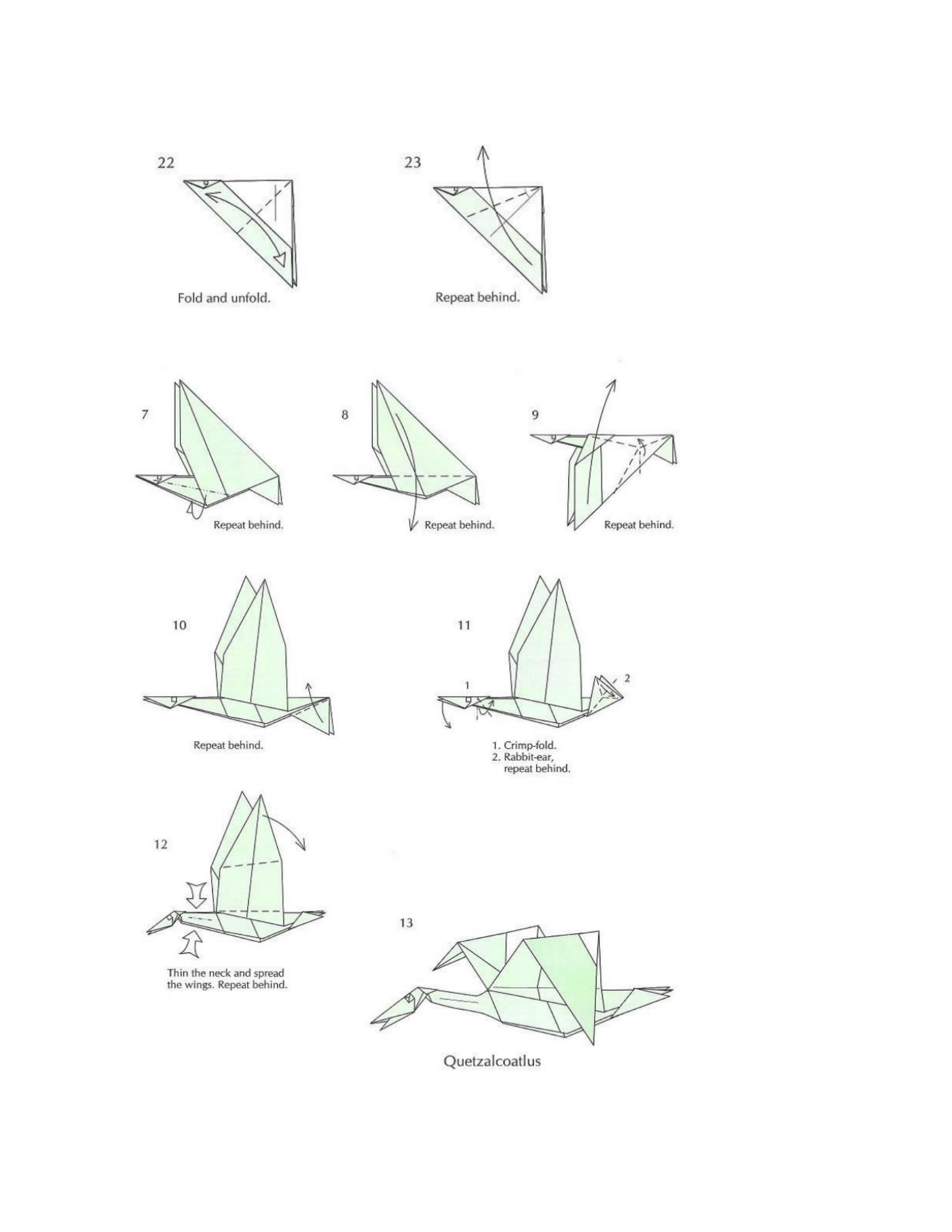 22

Fold and unfold.

23

Repeat behind.

7

Repeat behind.

8

Repeat behind.

9

Repeat behind.

10

Repeat behind.

11

1

2

1. Crimp-fold.
2. Rabbit-ear, repeat behind.

12

Thin the neck and spread the wings. Repeat behind.

13

Quetzalcoatlus