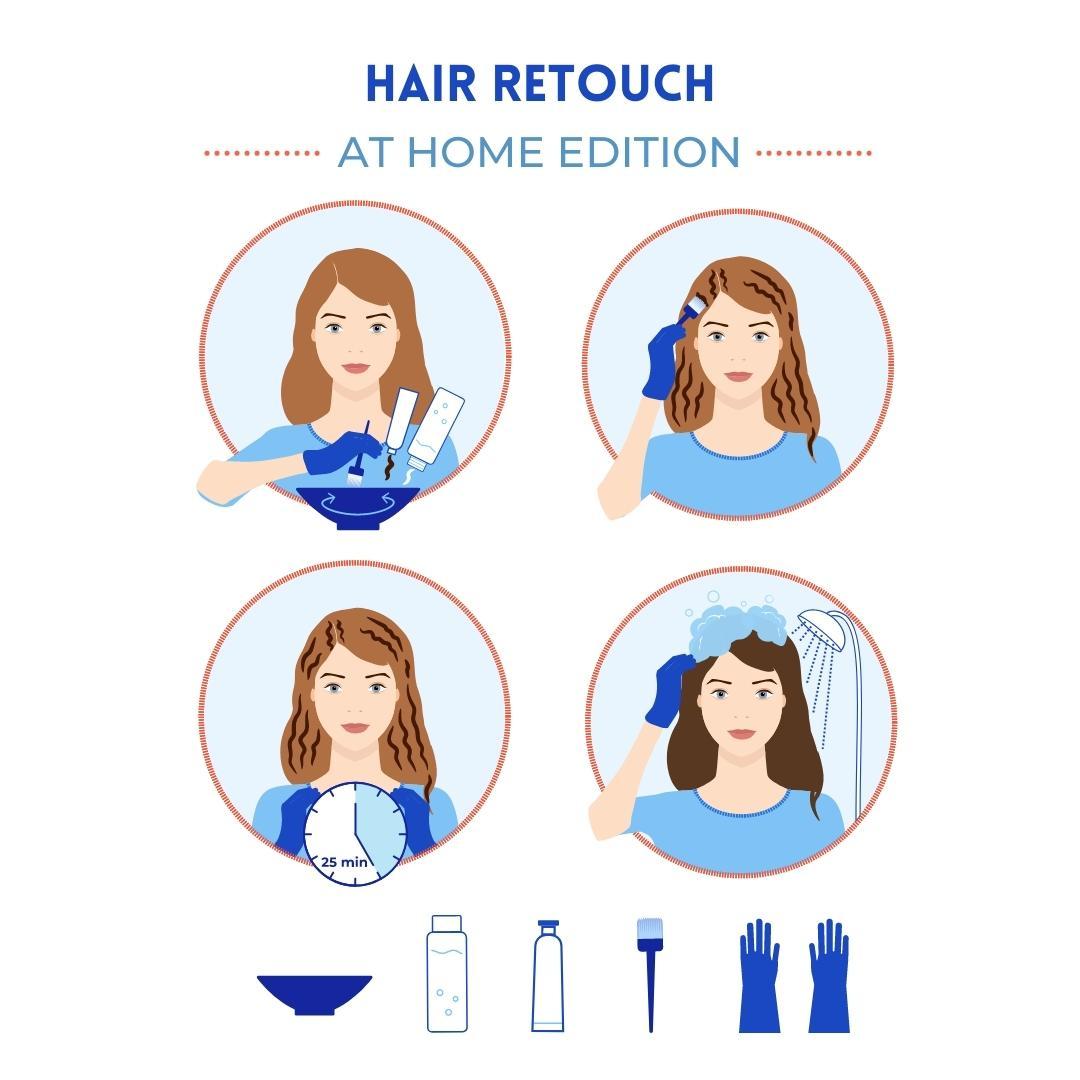 HAIR RETOUCH

AT HOME EDITION

25 min