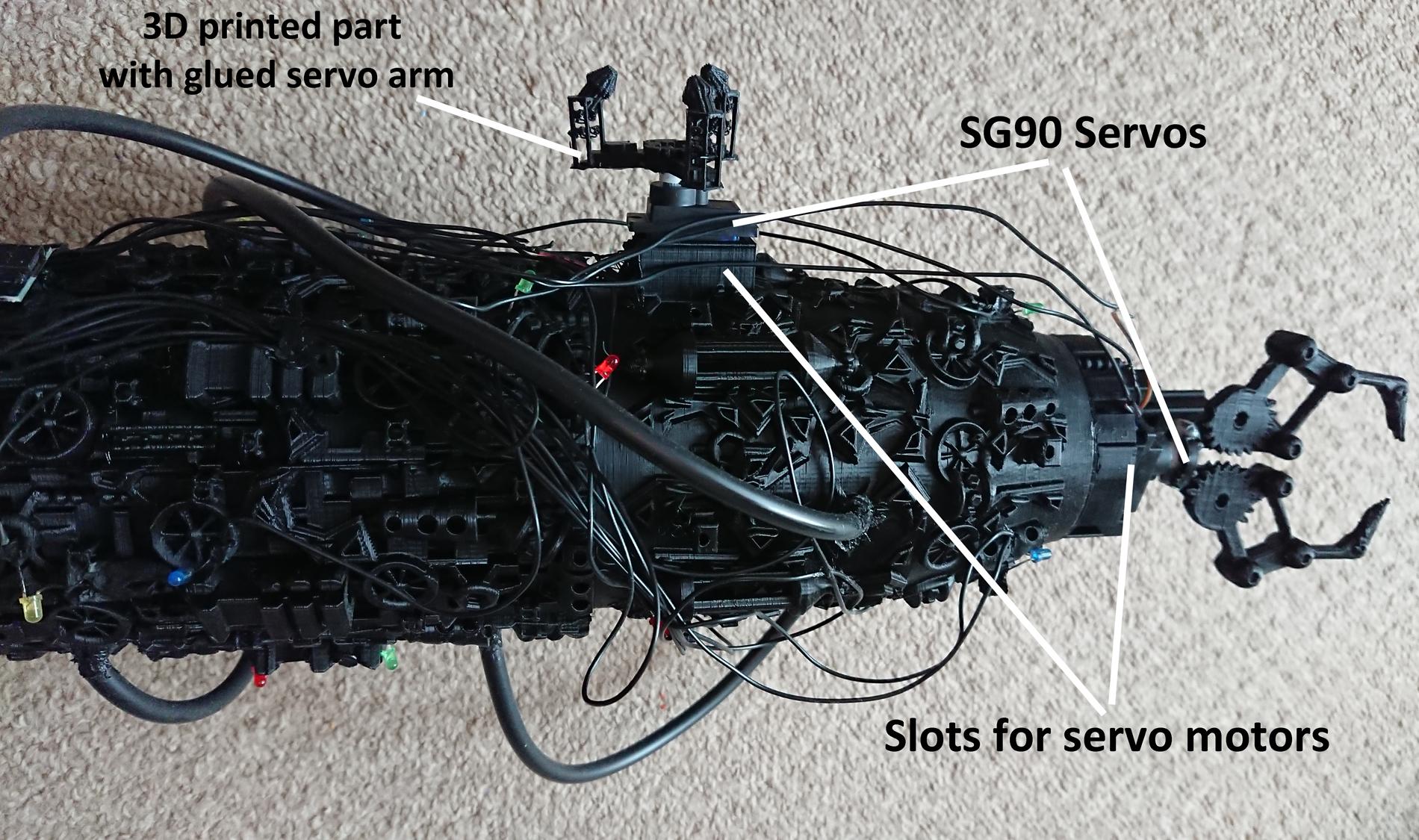 3D printed part
with glued servo arm

SG90 Servos

Slots for servo motors