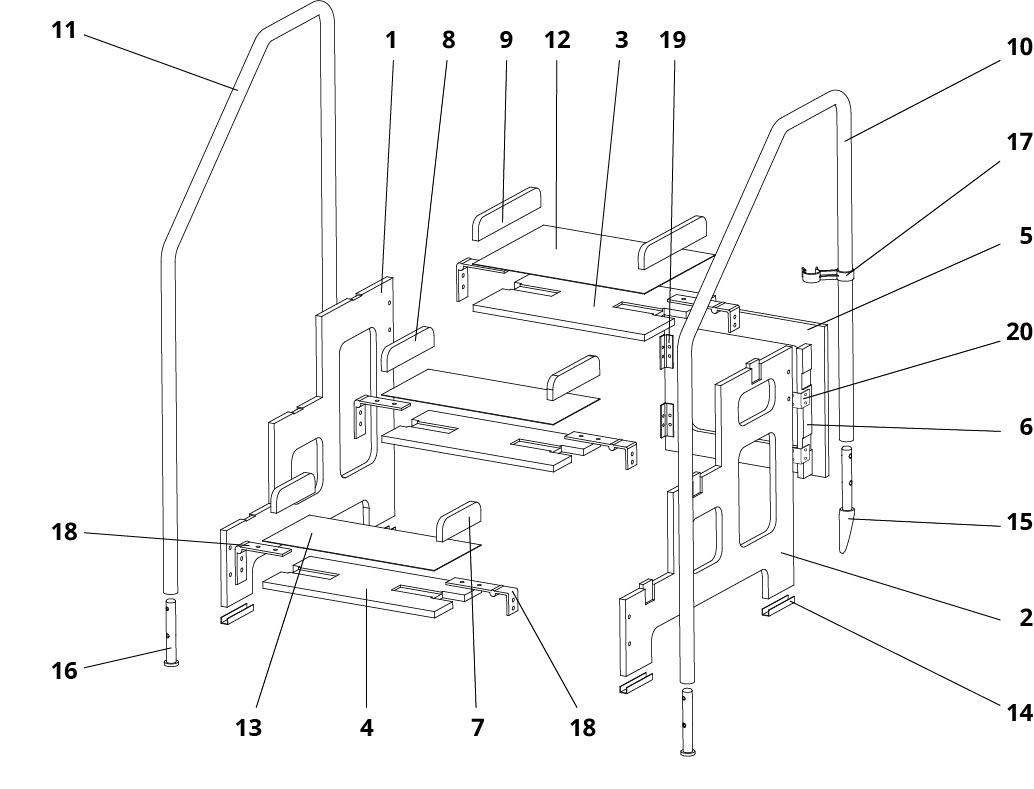 11
1
8
9
12
3
19
10
17
5
20
6
15
2
14
18
16
13
4
7
18