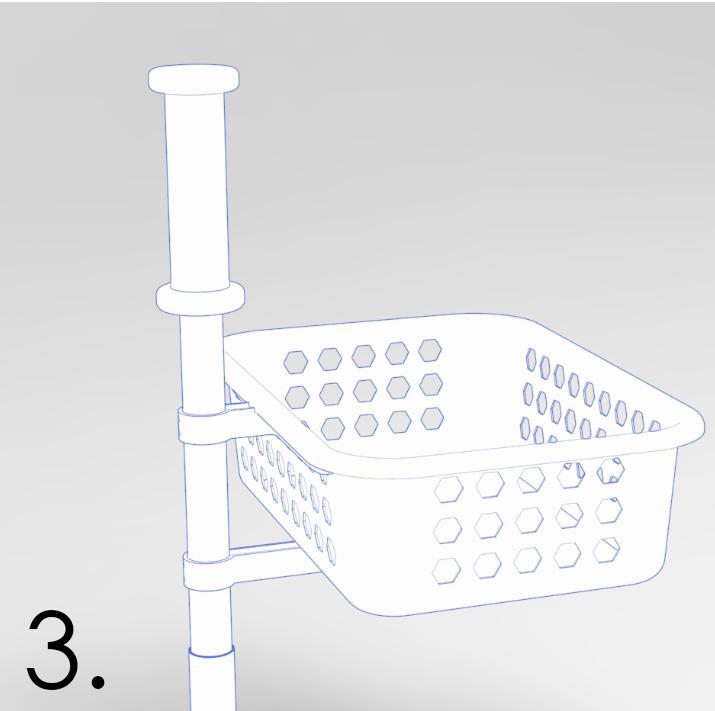 3.