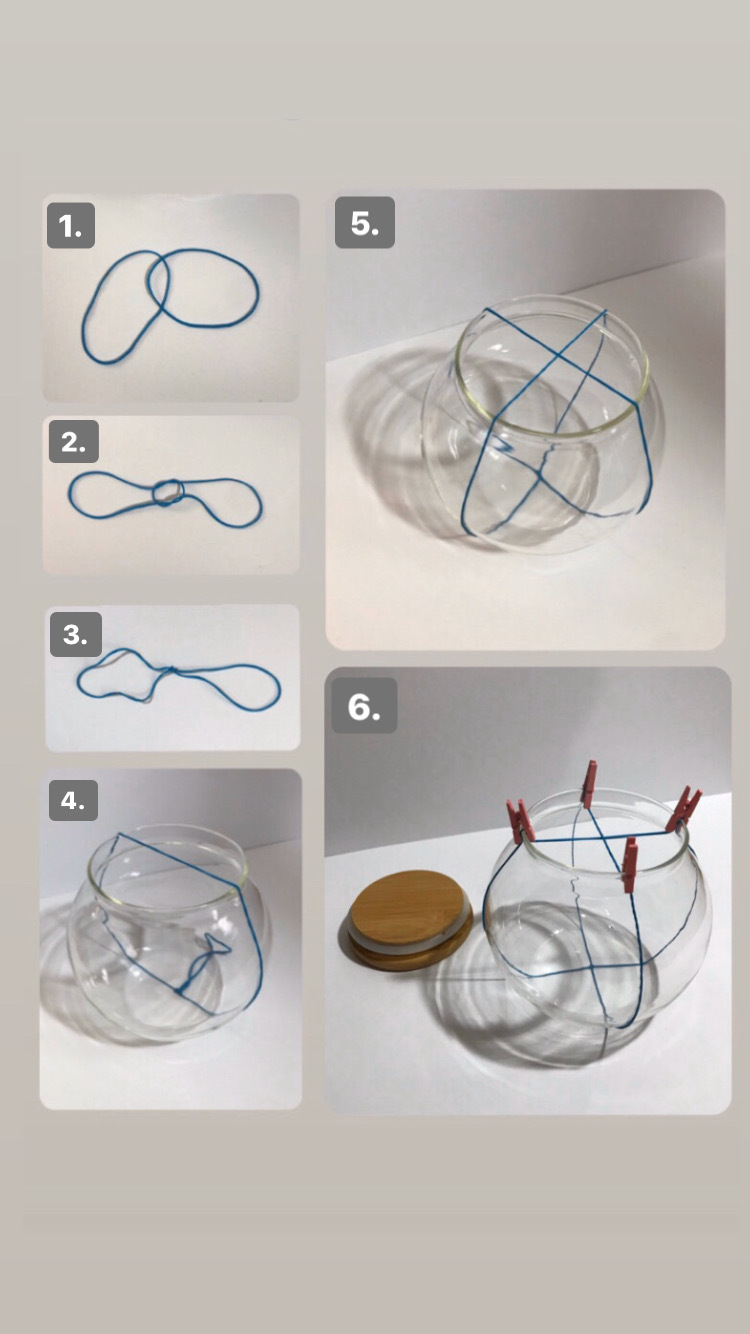 1.

2.

3.

4.

5.

6.