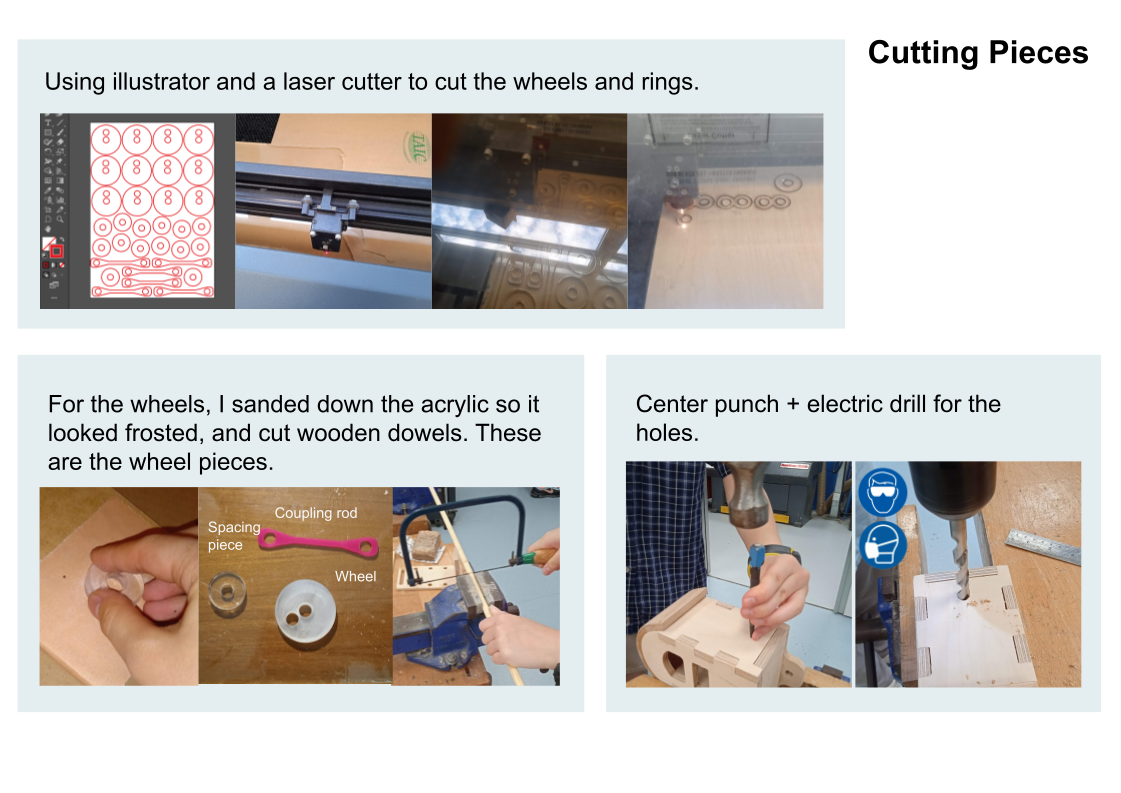 Cutting Pieces

Using illustrator and a laser cutter to cut the wheels and rings.

For the wheels, I sanded down the acrylic so it looked frosted, and cut wooden dowels. These are the wheel pieces.

Spacing piece

Coupling rod

Wheel

Center punch + electric drill for the holes.