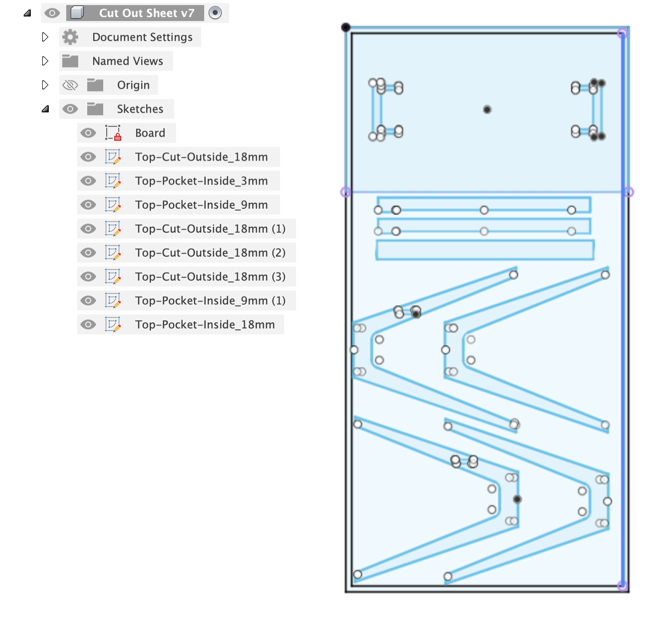 Cut Out Sheet v7
Document Settings
Named Views
Origin
Sketches
Board
Top-Cut-Outside_18mm
Top-Pocket-Inside_3mm
Top-Pocket-Inside_9mm
Top-Cut-Outside_18mm (1)
Top-Cut-Outside_18mm (2)
Top-Cut-Outside_18mm (3)
Top-Pocket-Inside_9mm (1)
Top-Pocket-Inside_18mm