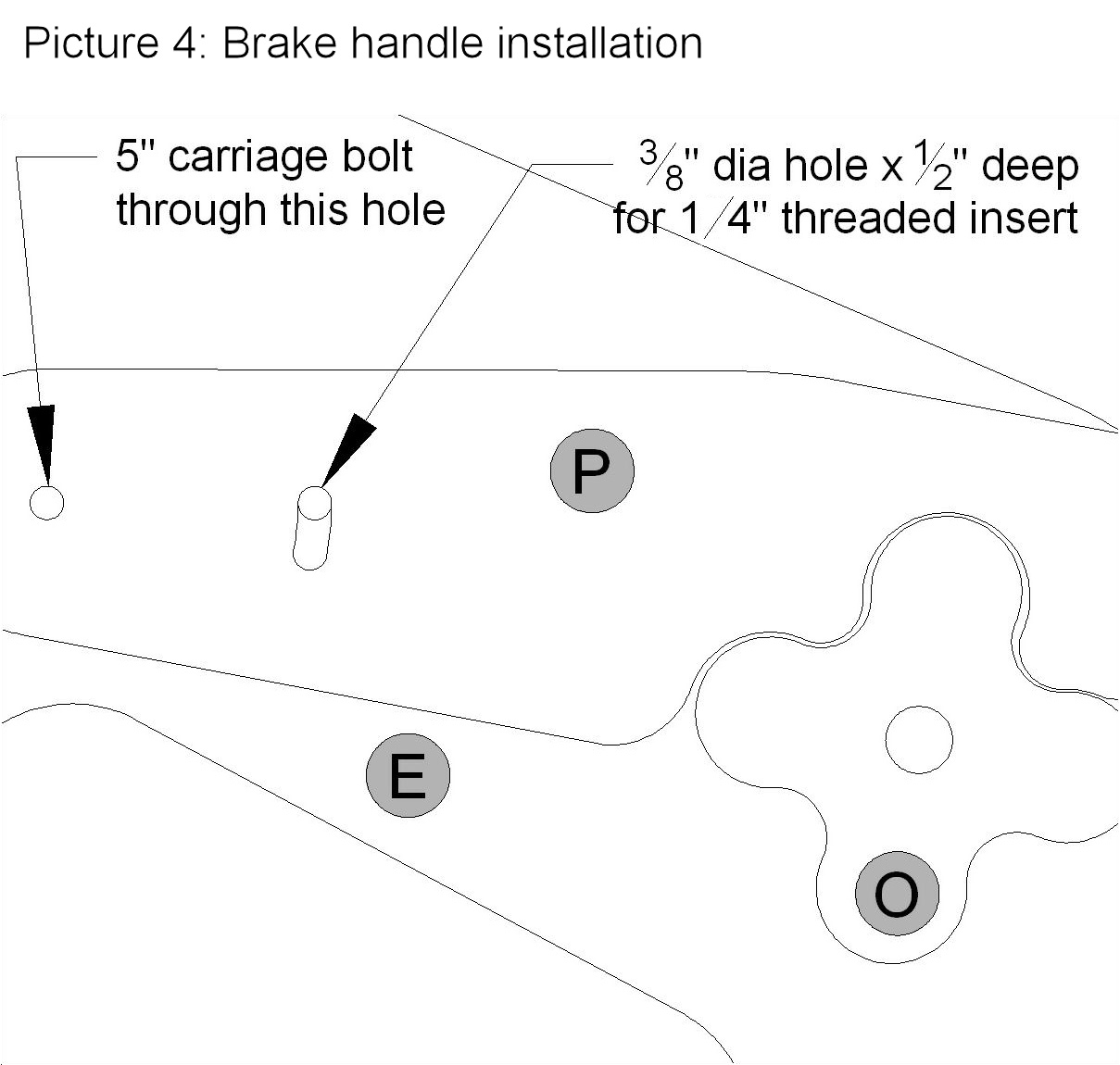 Picture 4: Brake handle installation

5" carriage bolt through this hole

$\frac{3}{8}$" dia hole x $\frac{1}{2}$" deep for 1/4" threaded insert

P

E

O