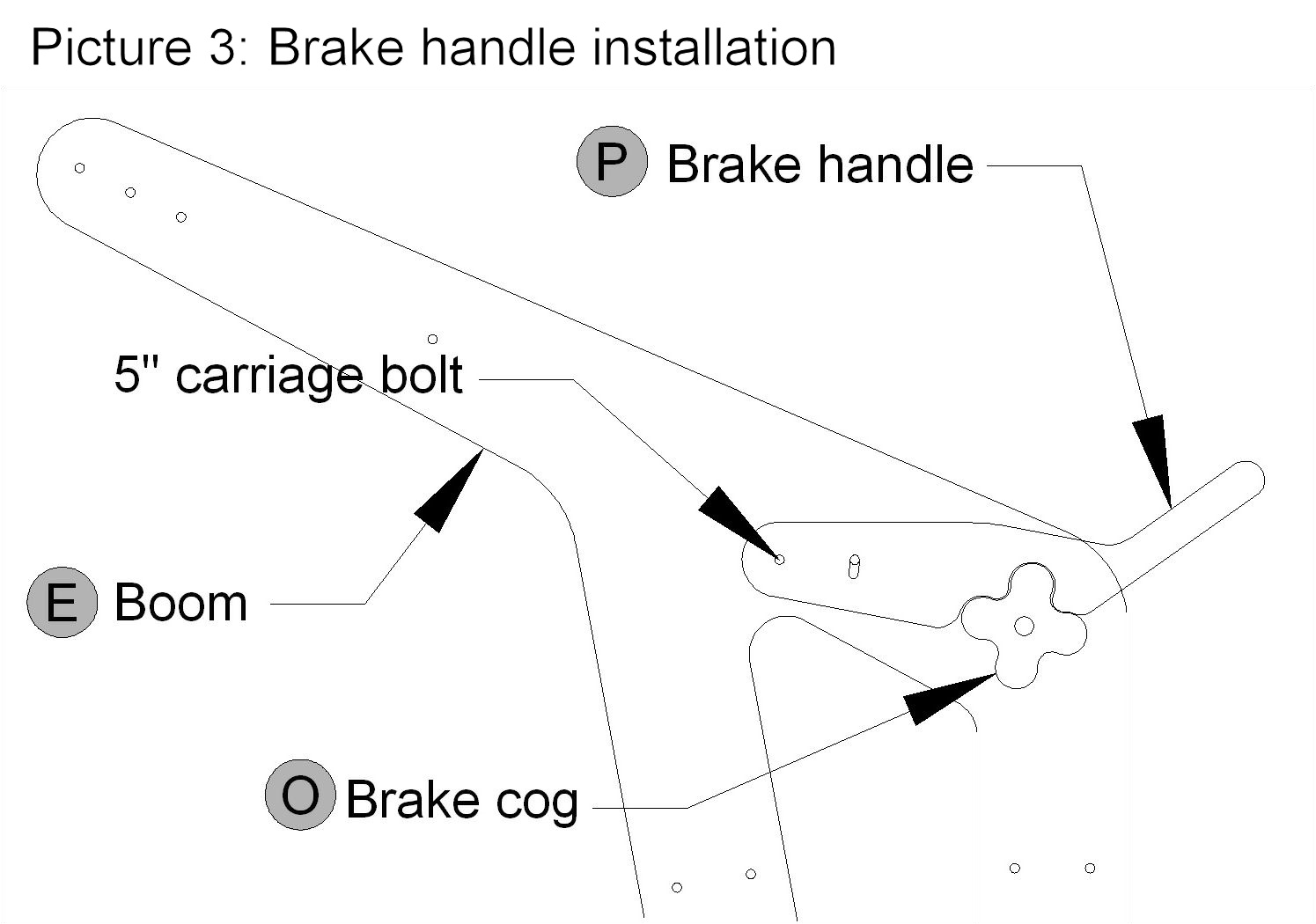 Picture 3: Brake handle installation

P Brake handle

5" carriage bolt

E Boom

O Brake cog