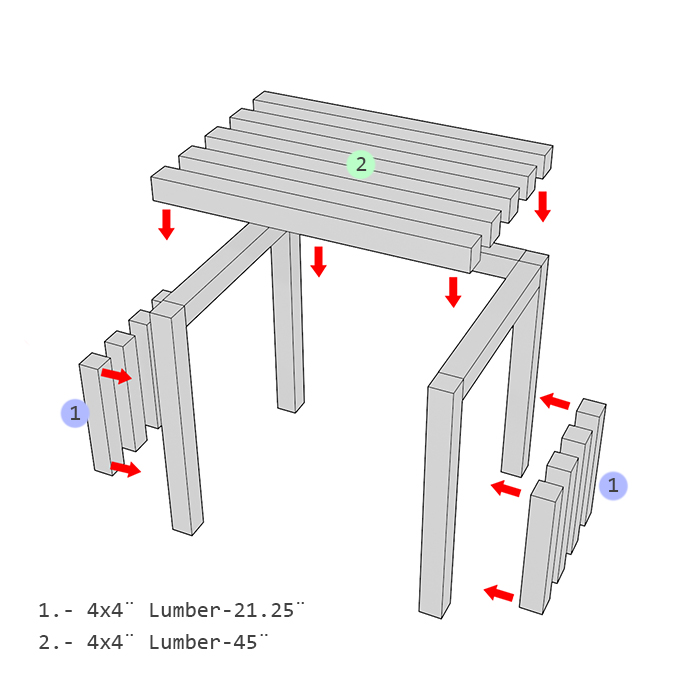 2

1

1

1.- 4x4¨ Lumber-21.25¨
2.- 4x4¨ Lumber-45¨