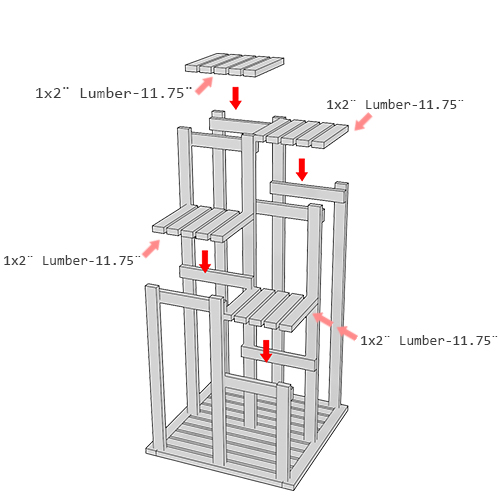 1x2¨ Lumber-11.75¨

1x2¨ Lumber-11.75¨

1x2¨ Lumber-11.75¨

1x2¨ Lumber-11.75¨