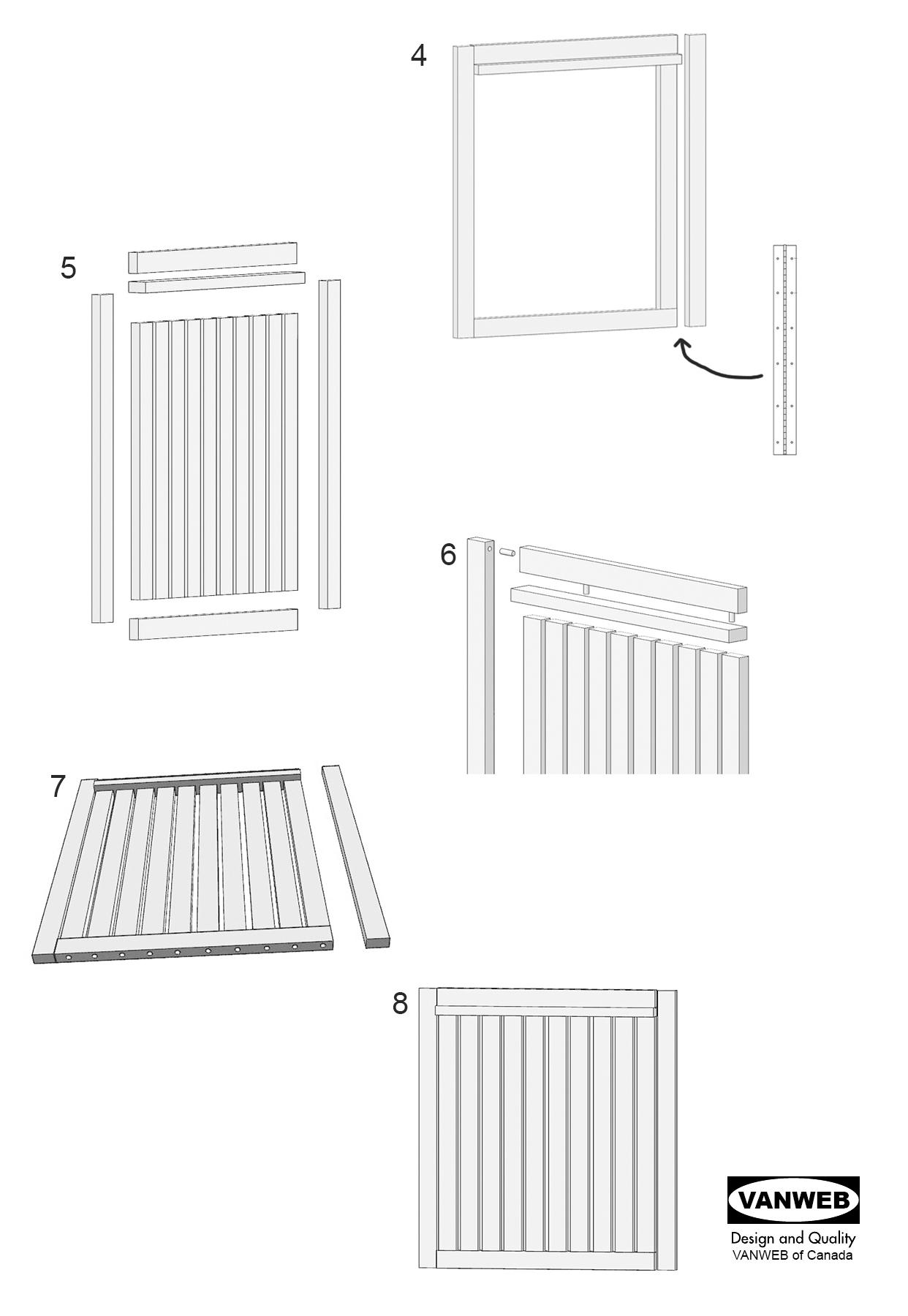 4

5

6

7

8

VANWEB
Design and Quality
VANWEB of Canada