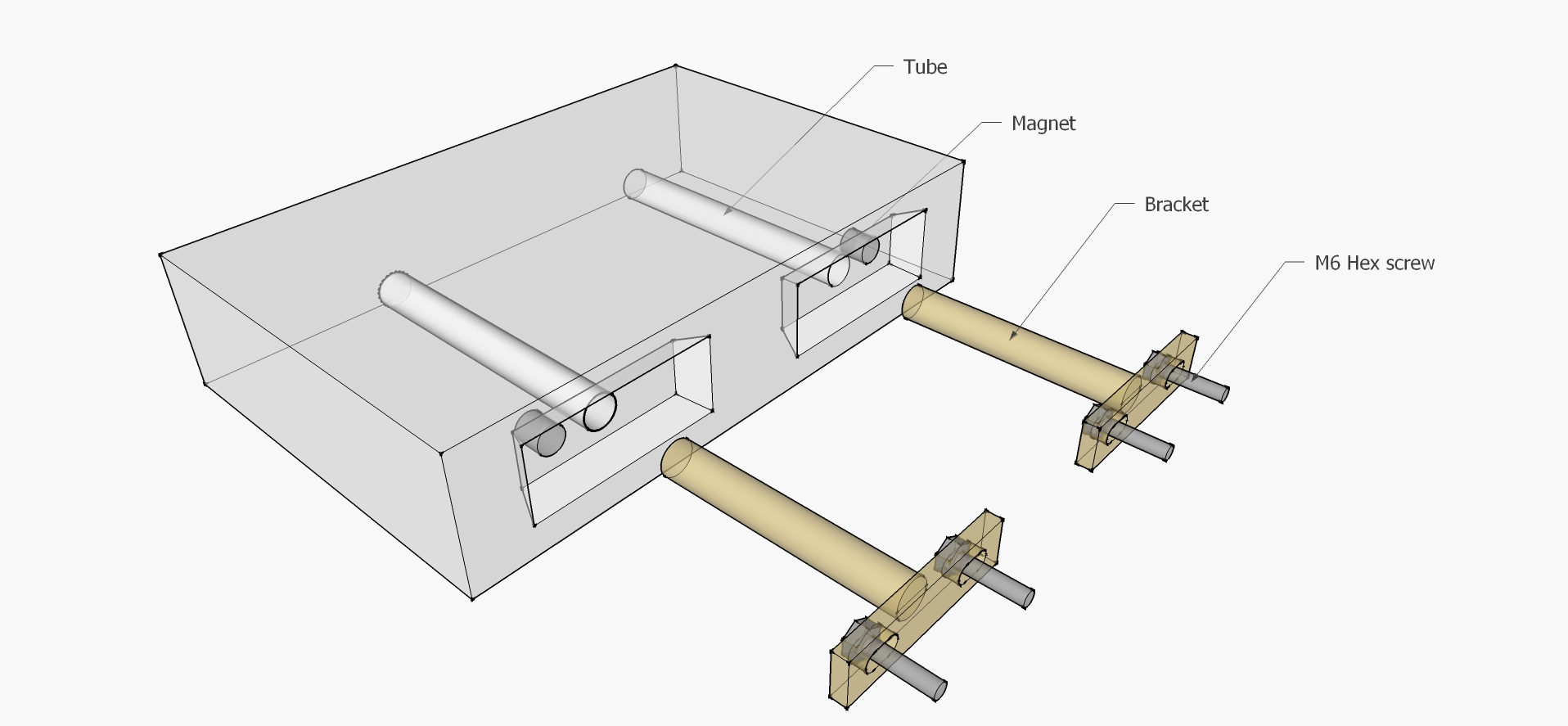 Tube

Magnet

Bracket

M6 Hex screw