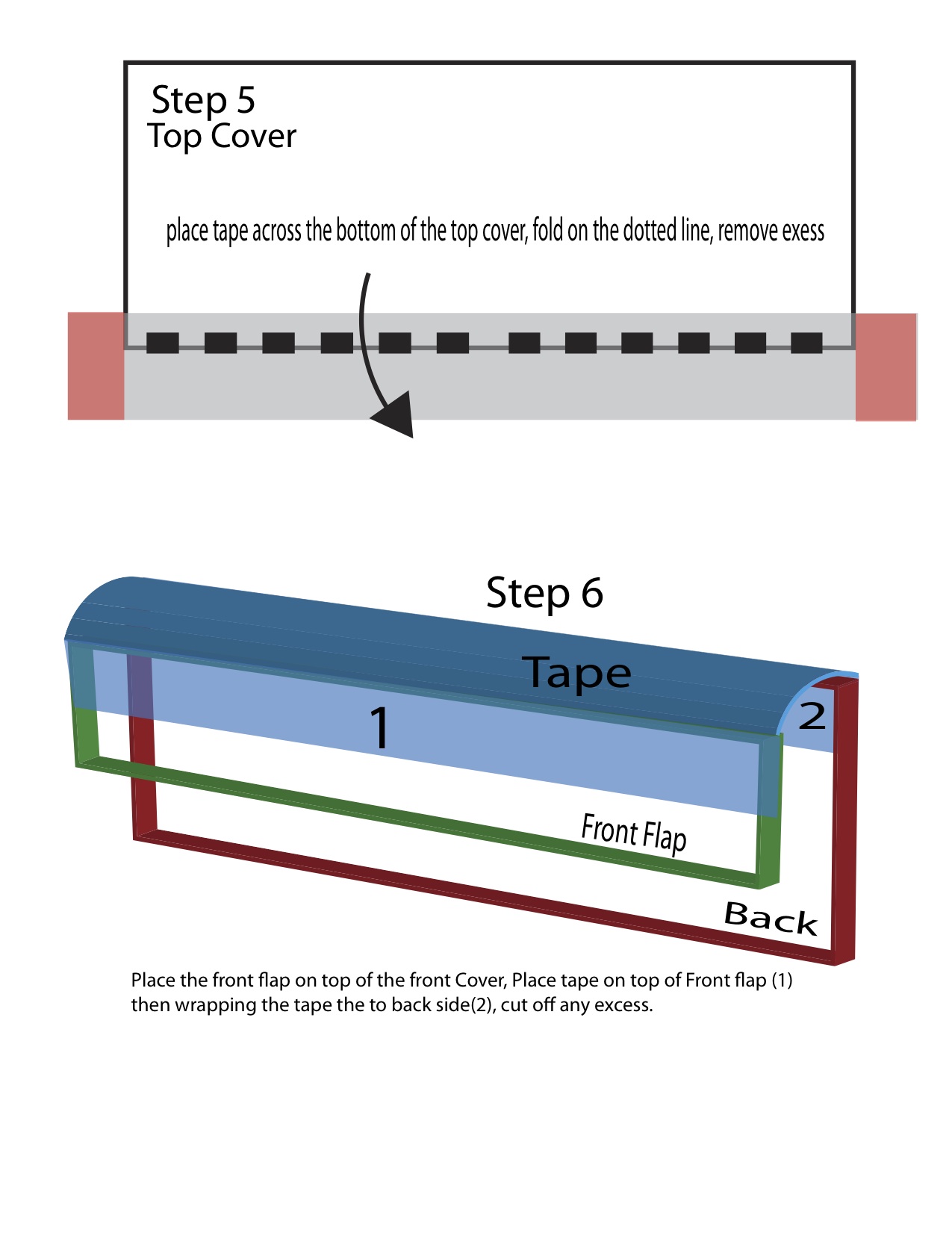 Step 5
Top Cover

place tape across the bottom of the top cover, fold on the dotted line, remove exess

Step 6

Tape

1

2

Front Flap

Back

Place the front flap on top of the front Cover, Place tape on top of Front flap (1) then wrapping the tape the to back side(2), cut off any excess.