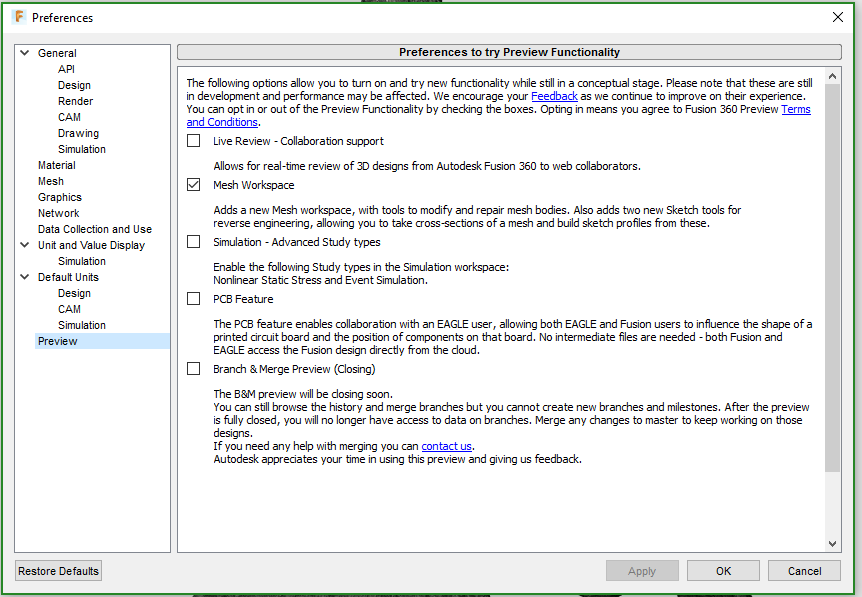 Preferences

General
API
Design
Render
CAM
Drawing
Simulation
Material
Mesh
Graphics
Network
Data Collection and Use
Unit and Value Display
Simulation
Default Units
Design
CAM
Simulation
Preview

Preferences to try Preview Functionality

The following options allow you to turn on and try new functionality while still in a conceptual stage. Please note that these are still in development and performance may be affected. We encourage your Feedback as we continue to improve on their experience. You can opt in or out of the Preview Functionality by checking the boxes. Opting in means you agree to Fusion 360 Preview Terms and Conditions.

Live Review - Collaboration support

Allows for real-time review of 3D designs from Autodesk Fusion 360 to web collaborators.

Mesh Workspace

Adds a new Mesh workspace, with tools to modify and repair mesh bodies. Also adds two new Sketch tools for reverse engineering, allowing you to take cross-sections of a mesh and build sketch profiles from these.

Simulation - Advanced Study types

Enable the following Study types in the Simulation workspace:
Nonlinear Static Stress and Event Simulation.

PCB Feature

The PCB feature enables collaboration with an EAGLE user, allowing both EAGLE and Fusion users to influence the shape of a printed circuit board and the position of components on that board. No intermediate files are needed - both Fusion and EAGLE access the Fusion design directly from the cloud.

Branch & Merge Preview (Closing)

The B&M preview will be closing soon.
You can still browse the history and merge branches but you cannot create new branches and milestones. After the preview is fully closed, you will no longer have access to data on branches. Merge any changes to master to keep working on those designs.
If you need any help with merging you can contact us.
Autodesk appreciates your time in using this preview and giving us feedback.

Restore Defaults
Apply
OK
Cancel