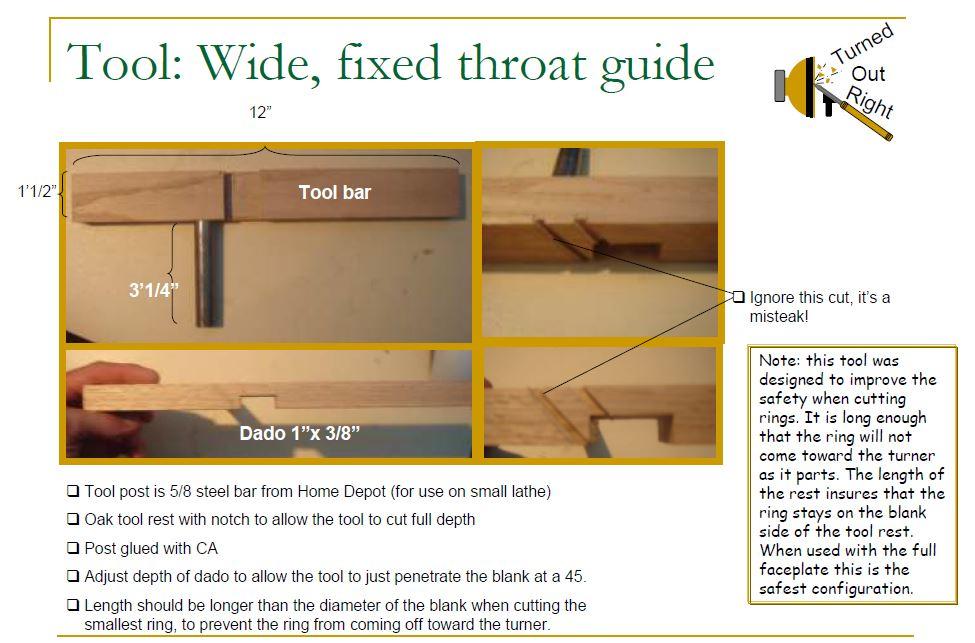 Tool: Wide, fixed throat guide

Turned Out Right

12"

1'1/2"

Tool bar

3'1/4"

Dado 1"x 3/8"

❑ Ignore this cut, it's a misteak!

Note: this tool was designed to improve the safety when cutting rings. It is long enough that the ring will not come toward the turner as it parts. The length of the rest insures that the ring stays on the blank side of the tool rest. When used with the full faceplate this is the safest configuration.

❑ Tool post is 5/8 steel bar from Home Depot (for use on small lathe)

❑ Oak tool rest with notch to allow the tool to cut full depth

❑ Post glued with CA

❑ Adjust depth of dado to allow the tool to just penetrate the blank at a 45.

❑ Length should be longer than the diameter of the blank when cutting the smallest ring, to prevent the ring from coming off toward the turner.