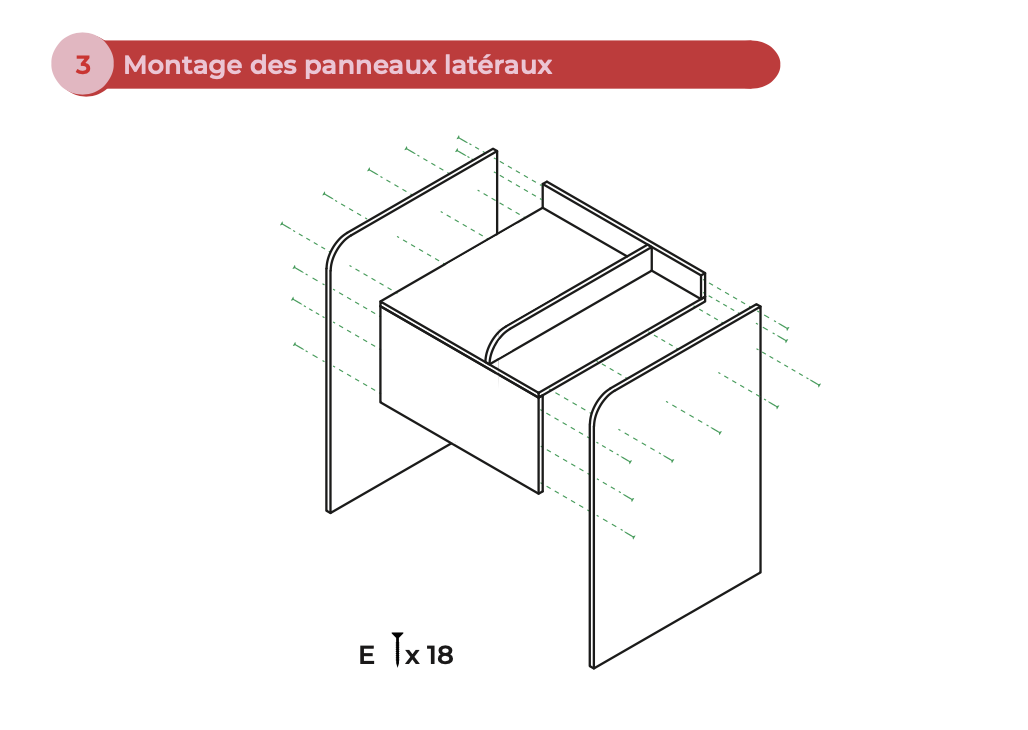 3 Montage des panneaux latéraux

E x 18