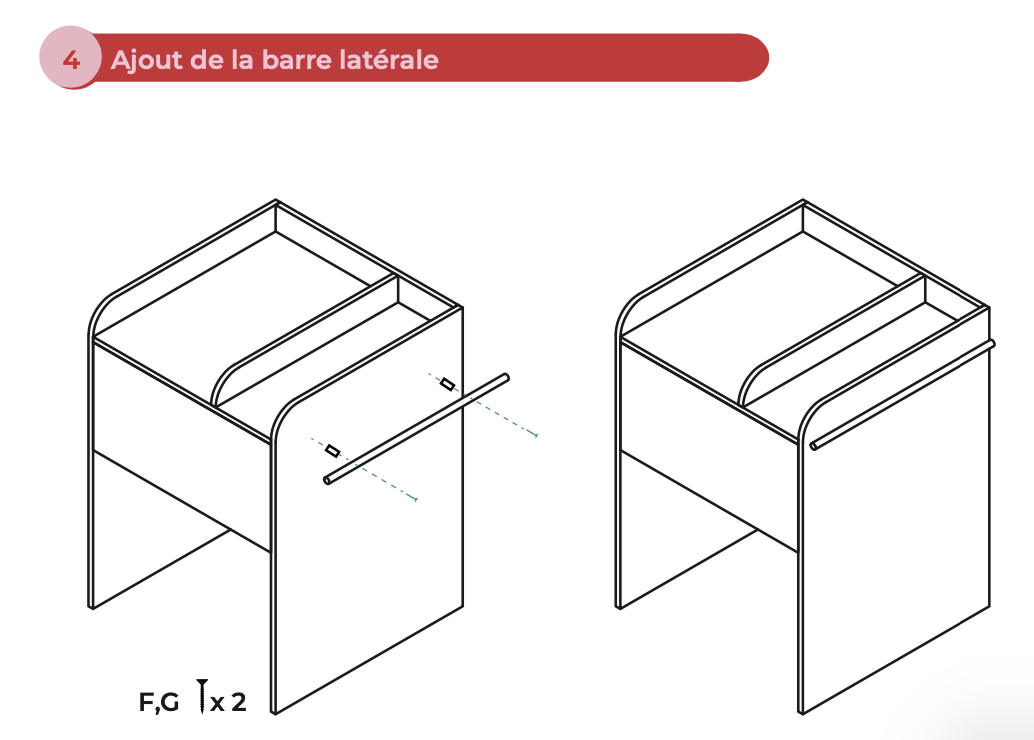 4 Ajout de la barre latérale

F,G x 2