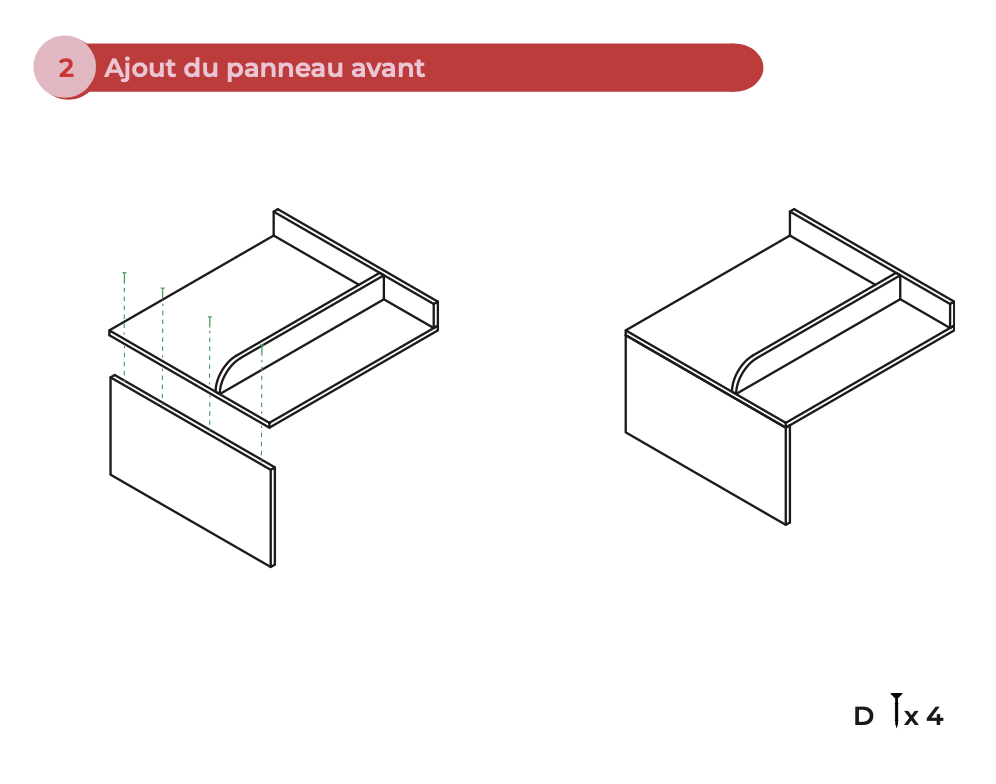 2 Ajout du panneau avant

D x 4