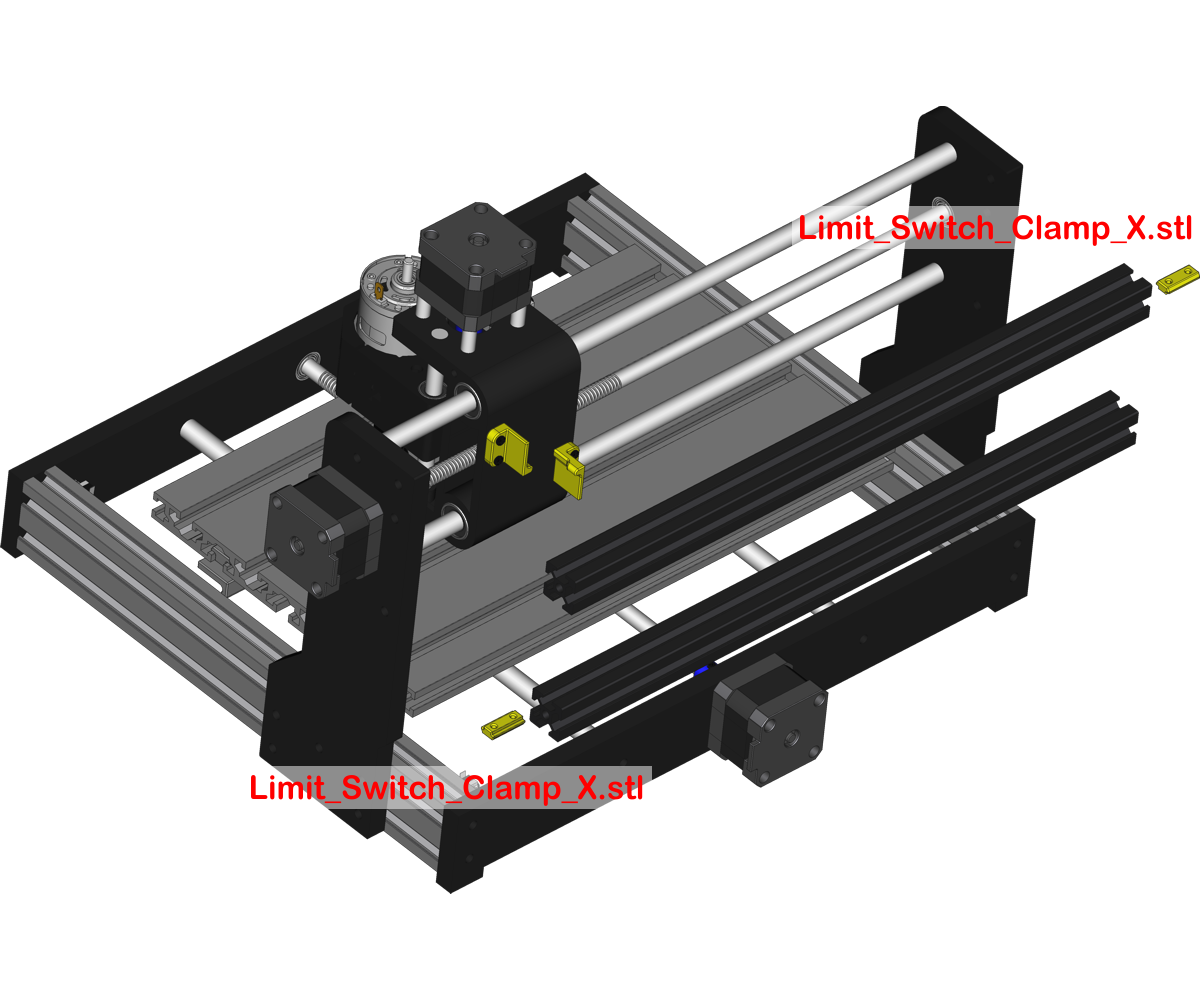 Limit_Switch_Clamp_X.stl

Limit_Switch_Clamp_X.stl