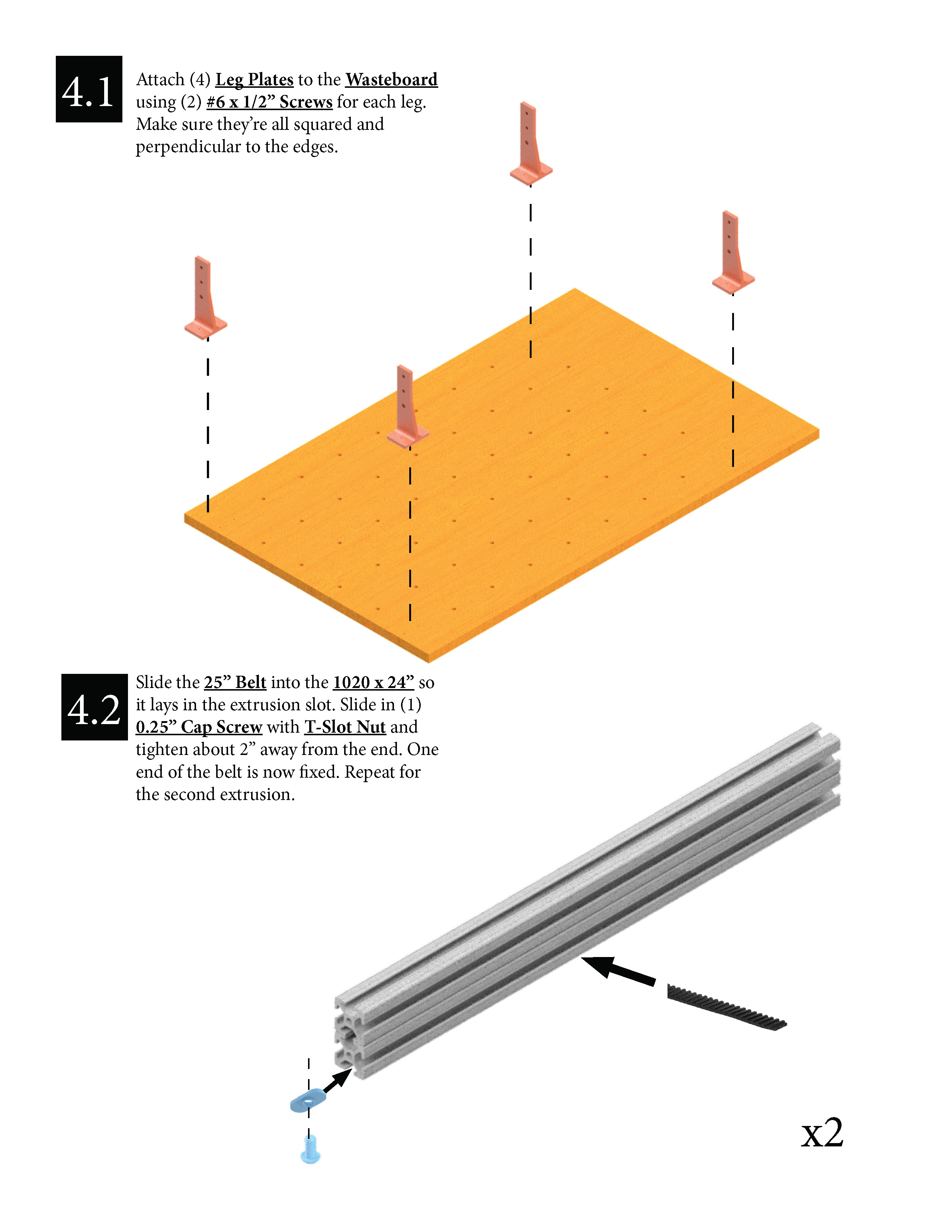 4.1

Attach (4) Leg Plates to the Wasteboard using (2) #6 x 1/2” Screws for each leg. Make sure they’re all squared and perpendicular to the edges.

4.2

Slide the 25” Belt into the 1020 x 24” so it lays in the extrusion slot. Slide in (1) 0.25” Cap Screw with T-Slot Nut and tighten about 2” away from the end. One end of the belt is now fixed. Repeat for the second extrusion.

x2