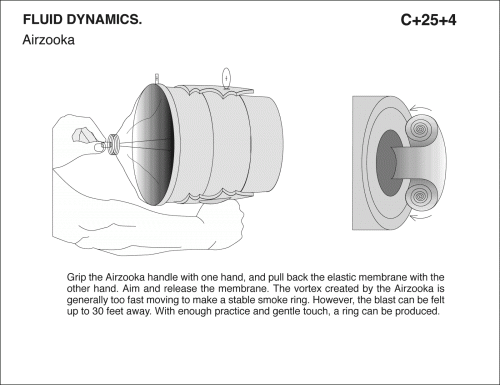 FLUID DYNAMICS.

C+25+4

Airzooka

Grip the Airzooka handle with one hand, and pull back the elastic membrane with the other hand. Aim and release the membrane. The vortex created by the Airzooka is generally too fast moving to make a stable smoke ring. However, the blast can be felt up to 30 feet away. With enough practice and gentle touch, a ring can be produced.