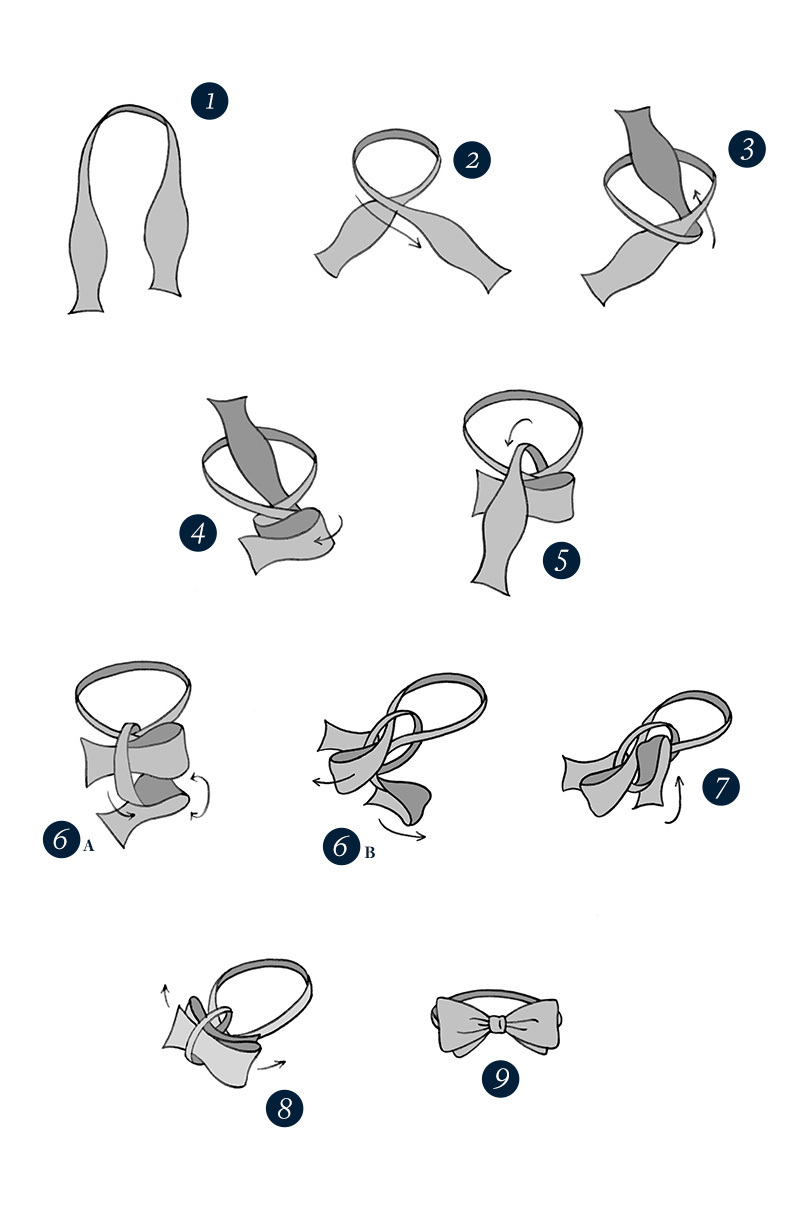 1

2

3

4

5

6 A

6 B

7

8

9