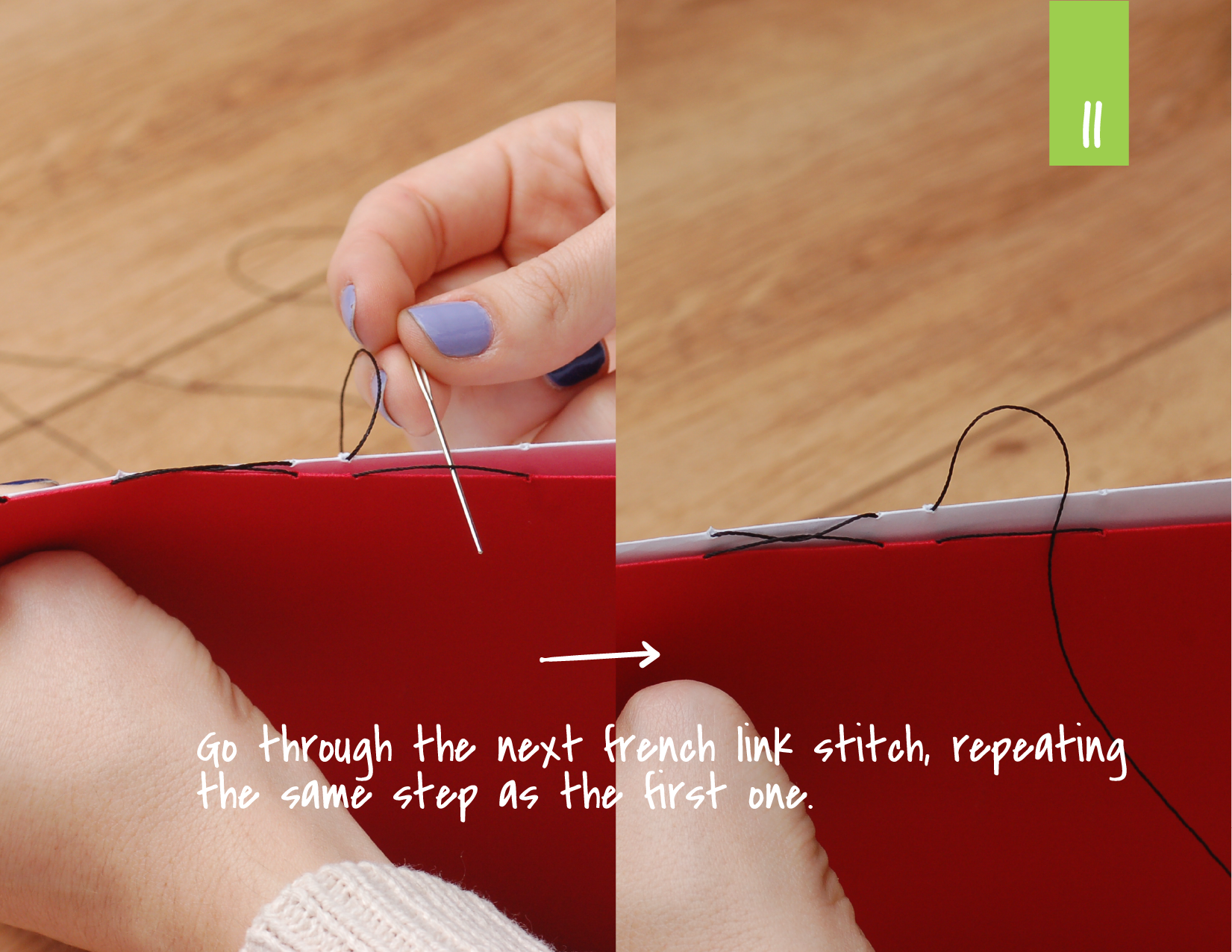 11

Go through the next french link stitch, repeating the same step as the first one.