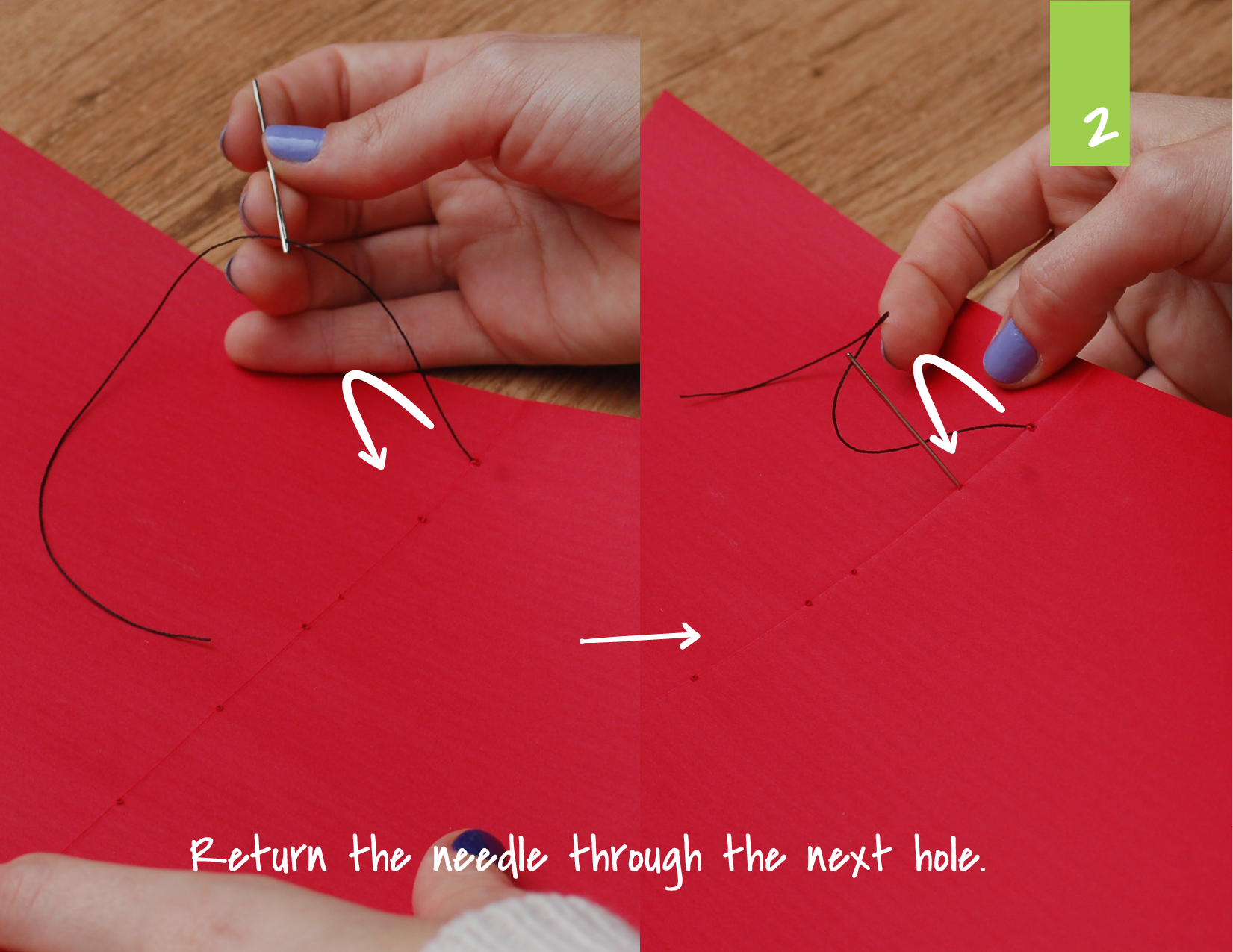 2

Return the needle through the next hole.