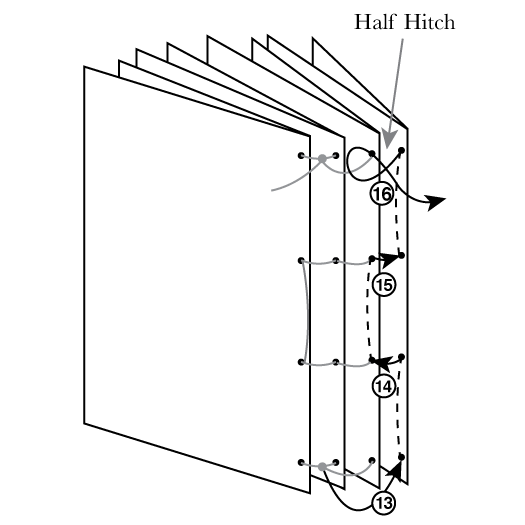 Half Hitch
16
15
14
13