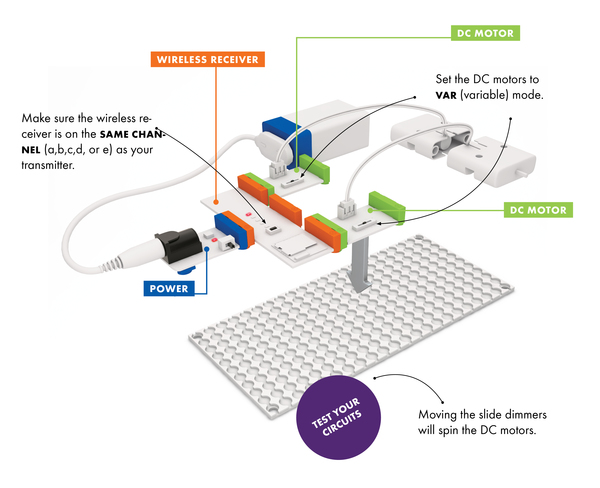 DC MOTOR

WIRELESS RECEIVER

Set the DC motors to VAR (variable) mode.

Make sure the wireless receiver is on the SAME CHANNEL (a,b,c,d, or e) as your transmitter.

DC MOTOR

POWER

TEST YOUR CIRCUITS

Moving the slide dimmers will spin the DC motors.