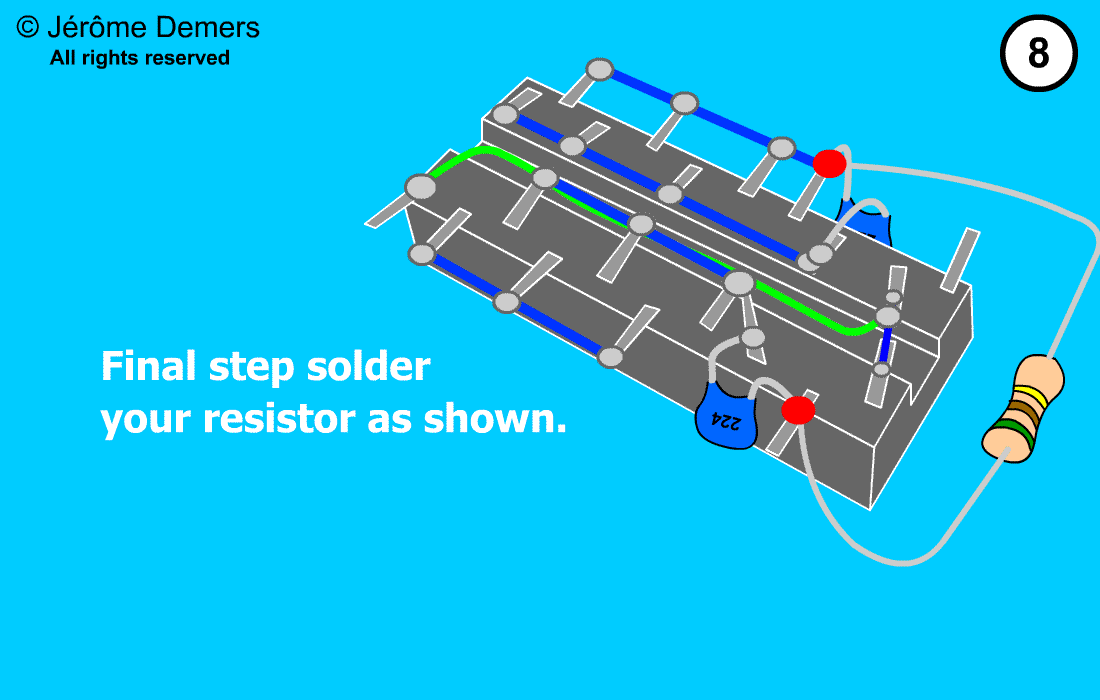 © Jérôme Demers
All rights reserved

8

Final step solder your resistor as shown.

224